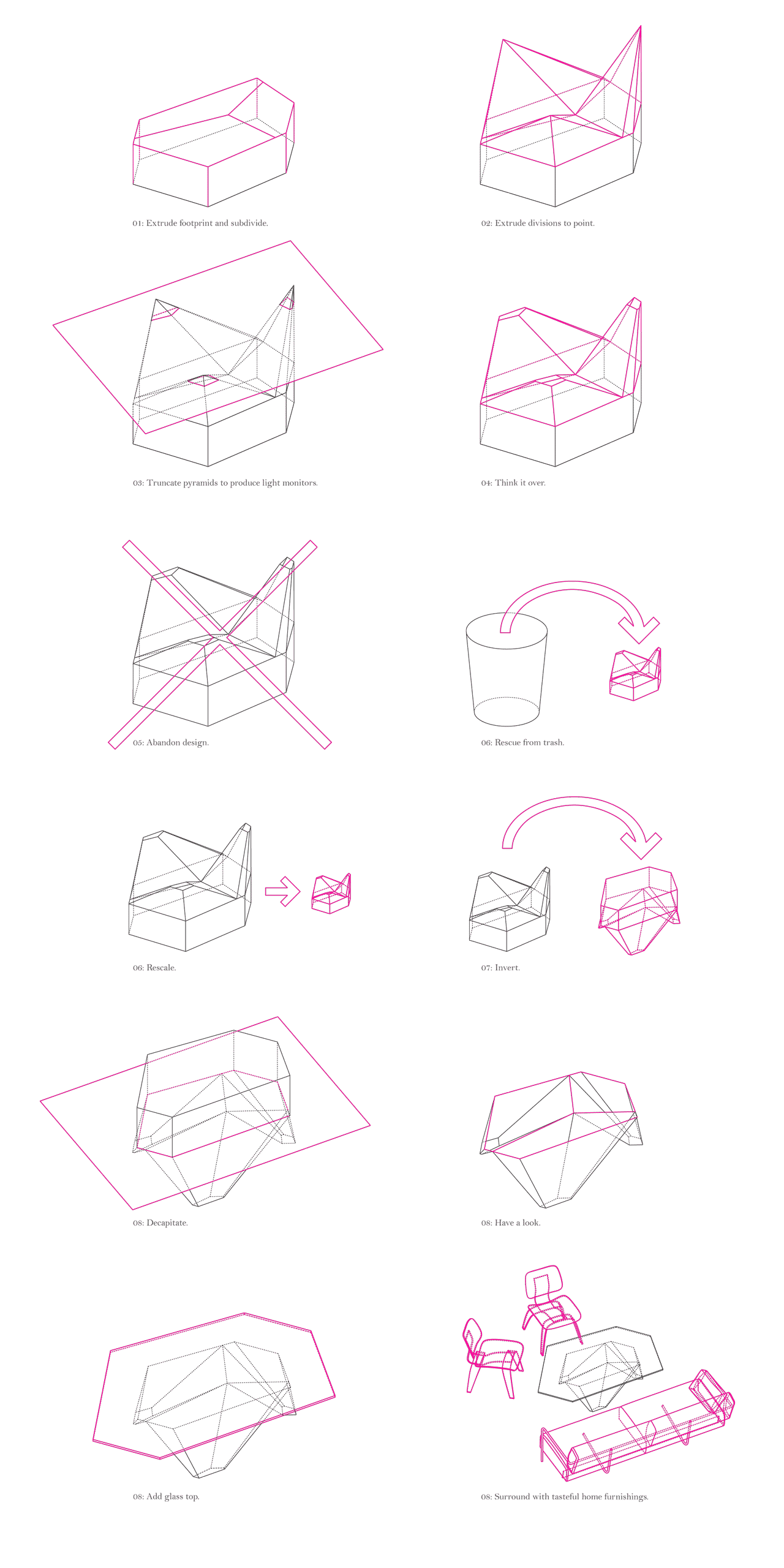 01: Extrude footprint and subdivide.

02: Extrude divisions to point.

03: Truncate pyramids to produce light monitors.

04: Think it over.

05: Abandon design.

06: Rescue from trash.

06: Rescale.

07: Invert.

08: Decapitate.

08: Have a look.

08: Add glass top.

08: Surround with tasteful home furnishings.