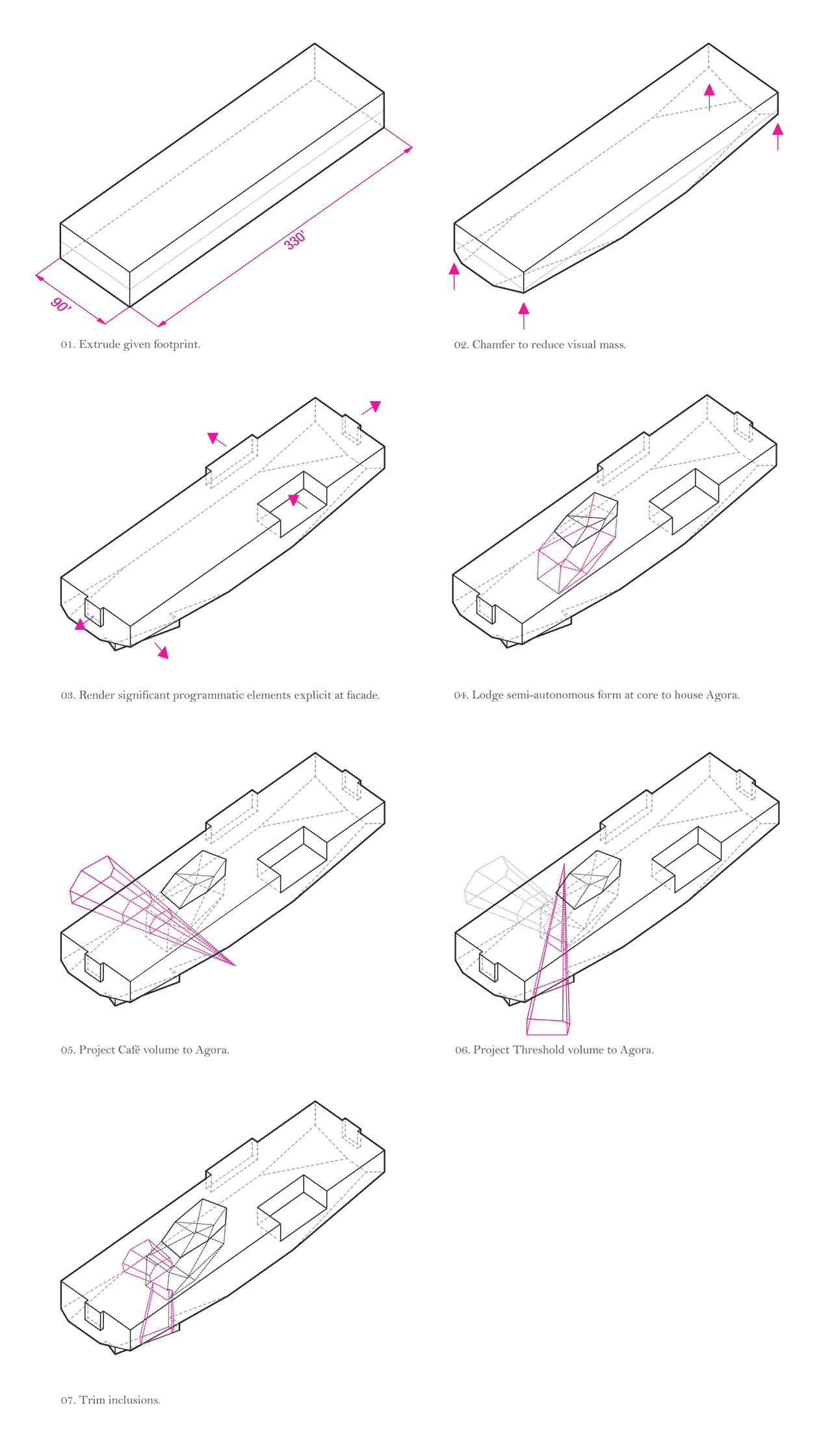 330'

90'

01. Extrude given footprint.

02. Chamfer to reduce visual mass.

03. Render significant programmatic elements explicit at facade.

04. Lodge semi-autonomous form at core to house Agora.

05. Project Café volume to Agora.

06. Project Threshold volume to Agora.

07. Trim inclusions.