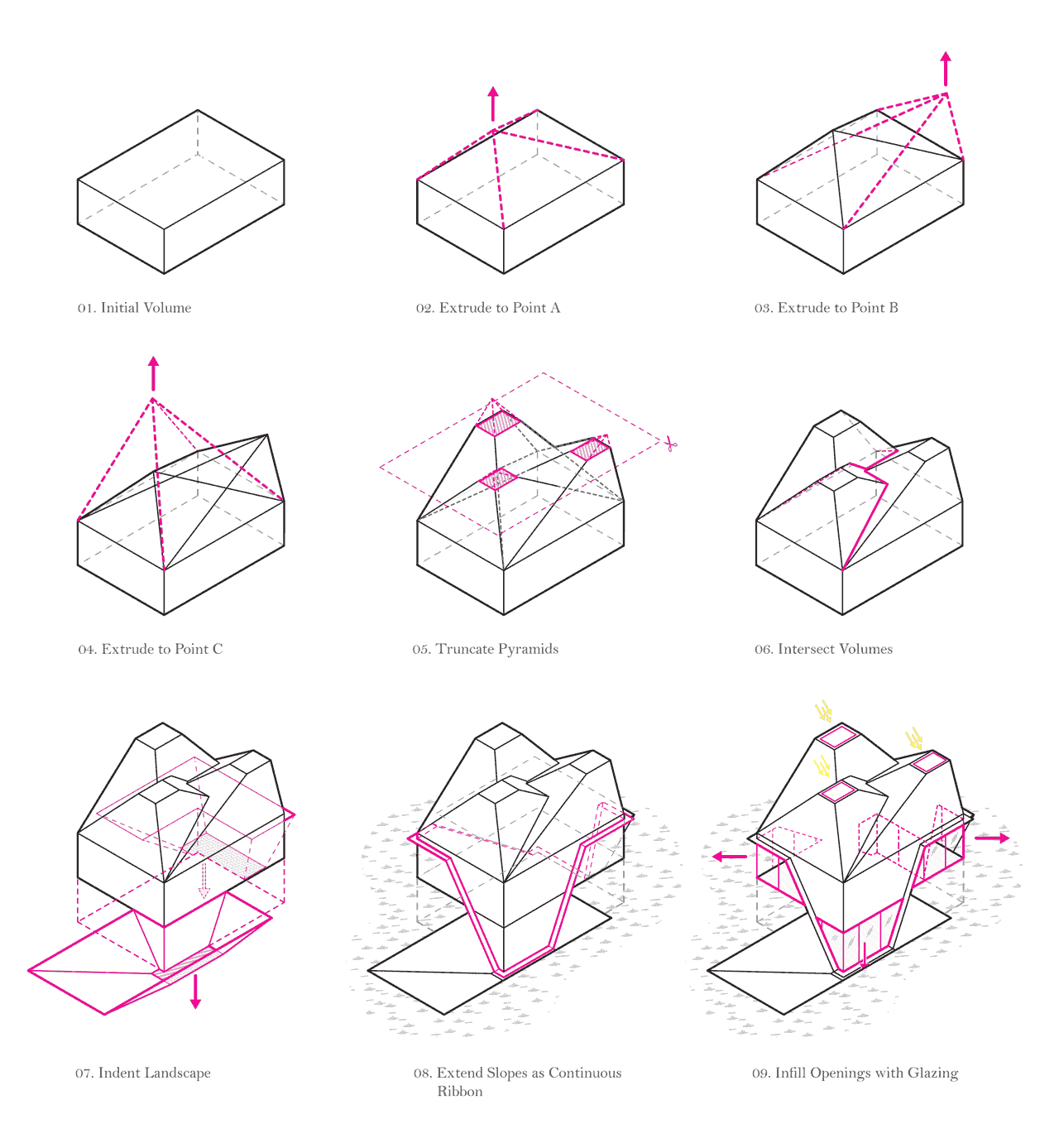 01. Initial Volume

02. Extrude to Point A

03. Extrude to Point B

04. Extrude to Point C

05. Truncate Pyramids

06. Intersect Volumes

07. Indent Landscape

08. Extend Slopes as Continuous Ribbon

09. Infill Openings with Glazing