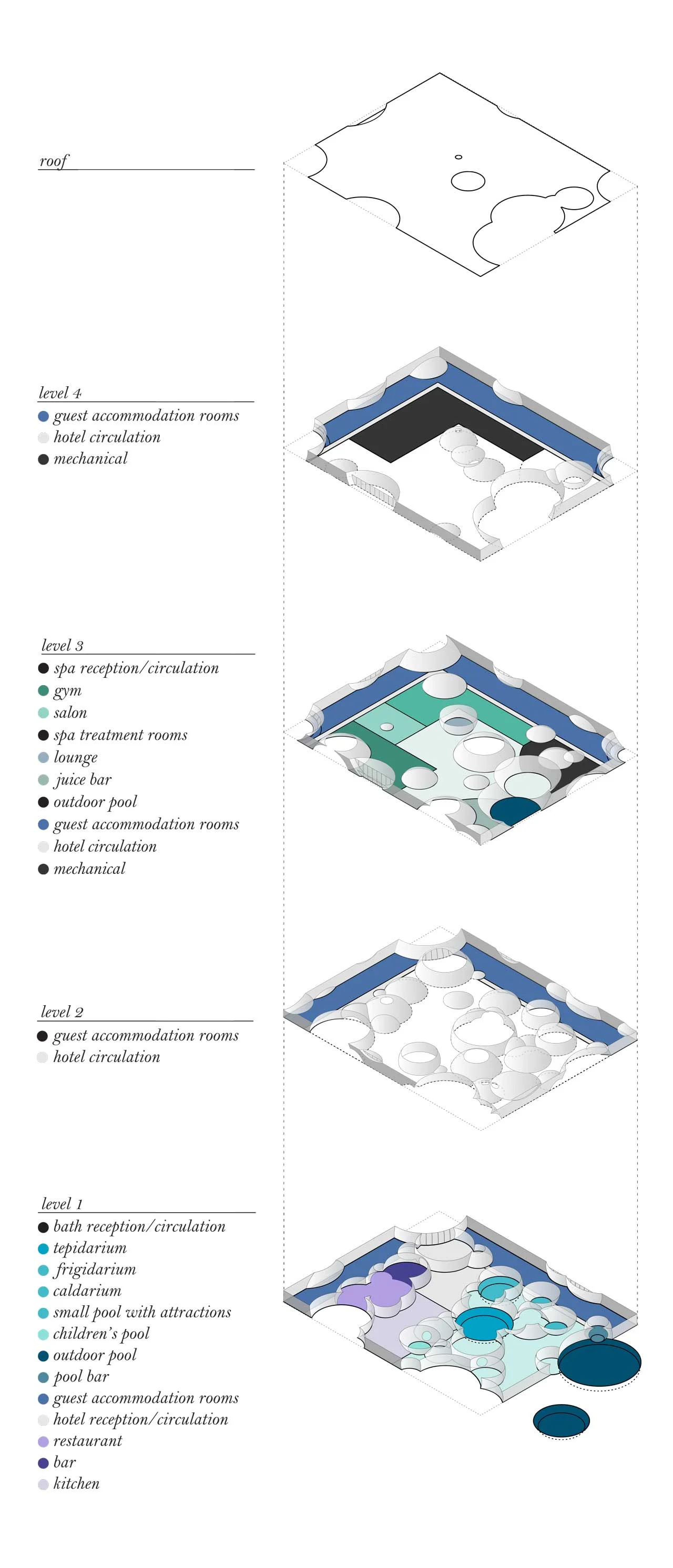 roof

level 4
guest accommodation rooms
hotel circulation
mechanical

level 3
spa reception/circulation
gym
salon
spa treatment rooms
lounge
juice bar
outdoor pool
guest accommodation rooms
hotel circulation
mechanical

level 2
guest accommodation rooms
hotel circulation

level 1
bath reception/circulation
tepidarium
frigidarium
caldarium
small pool with attractions
children's pool
outdoor pool
pool bar
guest accommodation rooms
hotel reception/circulation
restaurant
bar
kitchen