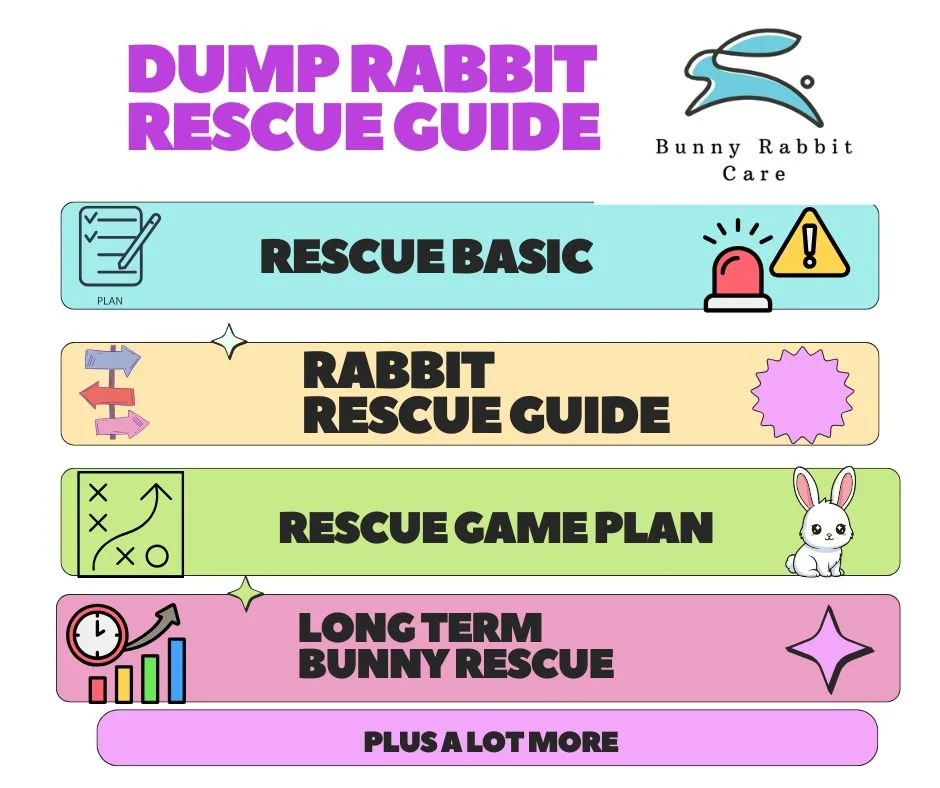 DUMP RABBIT RESCUE GUIDE

Bunny Rabbit Care

PLAN

RESCUE BASIC

RABBIT RESCUE GUIDE

RESCUE GAME PLAN

LONG TERM BUNNY RESCUE

PLUS A LOT MORE