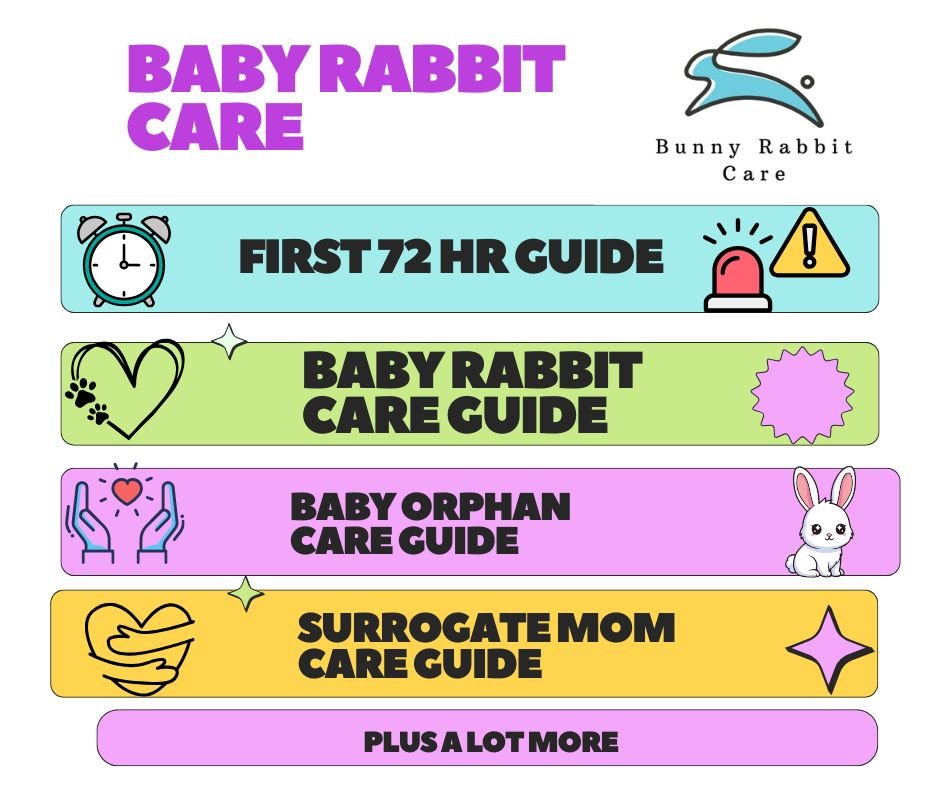 BABY RABBIT CARE

Bunny Rabbit Care

FIRST 72 HR GUIDE

BABY RABBIT CARE GUIDE

BABY ORPHAN CARE GUIDE

SURROGATE MOM CARE GUIDE

PLUS A LOT MORE