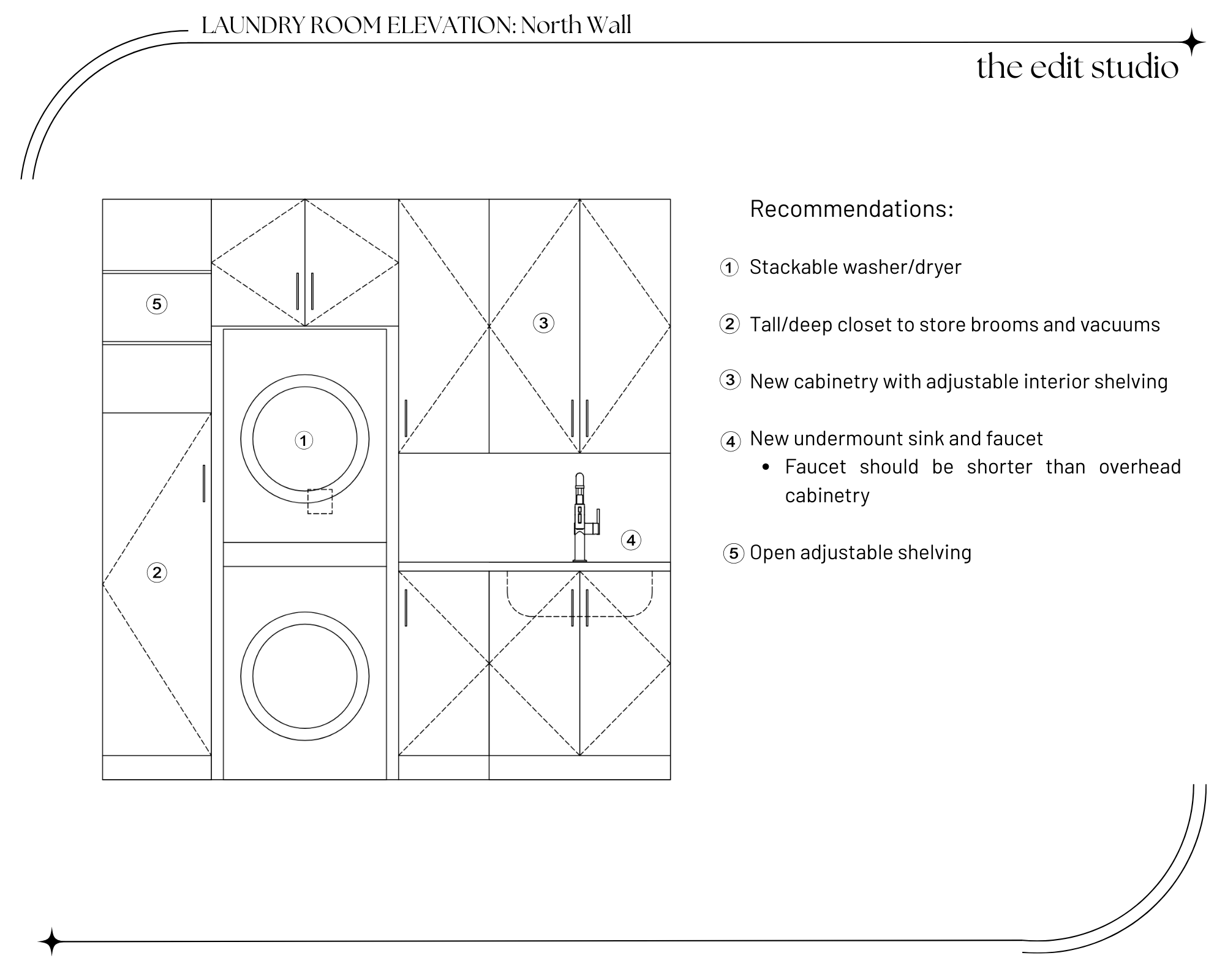 LAUNDRY ROOM ELEVATION: North Wall

the edit studio

5

3

1

4

2

Recommendations:

① Stackable washer/dryer

② Tall/deep closet to store brooms and vacuums

③ New cabinetry with adjustable interior shelving

④ New undermount sink and faucet
• Faucet should be shorter than overhead cabinetry

⑤ Open adjustable shelving