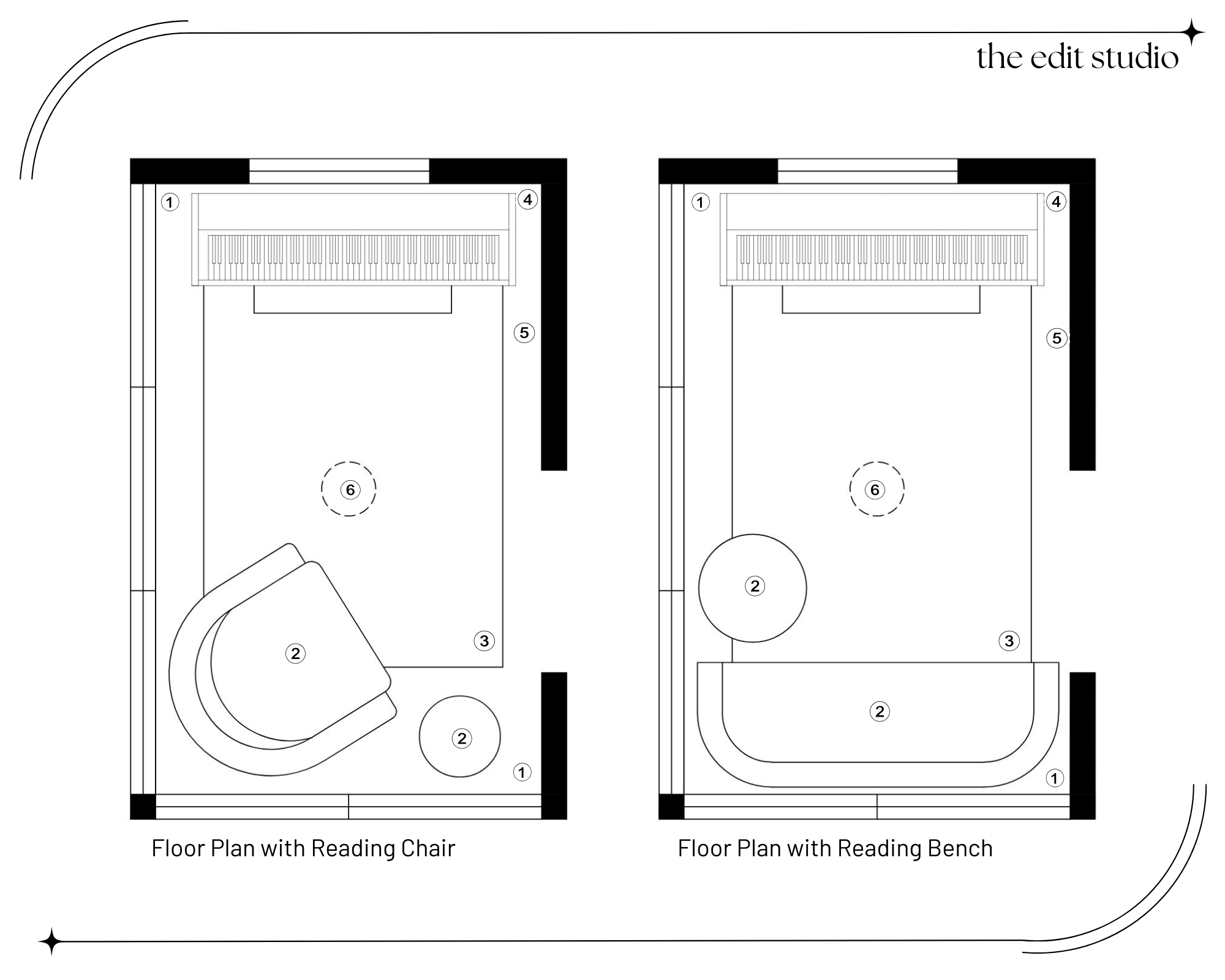 the edit studio

1
4
5
6
2
3
2
1

Floor Plan with Reading Chair

1
4
5
6
2
3
2
1

Floor Plan with Reading Bench