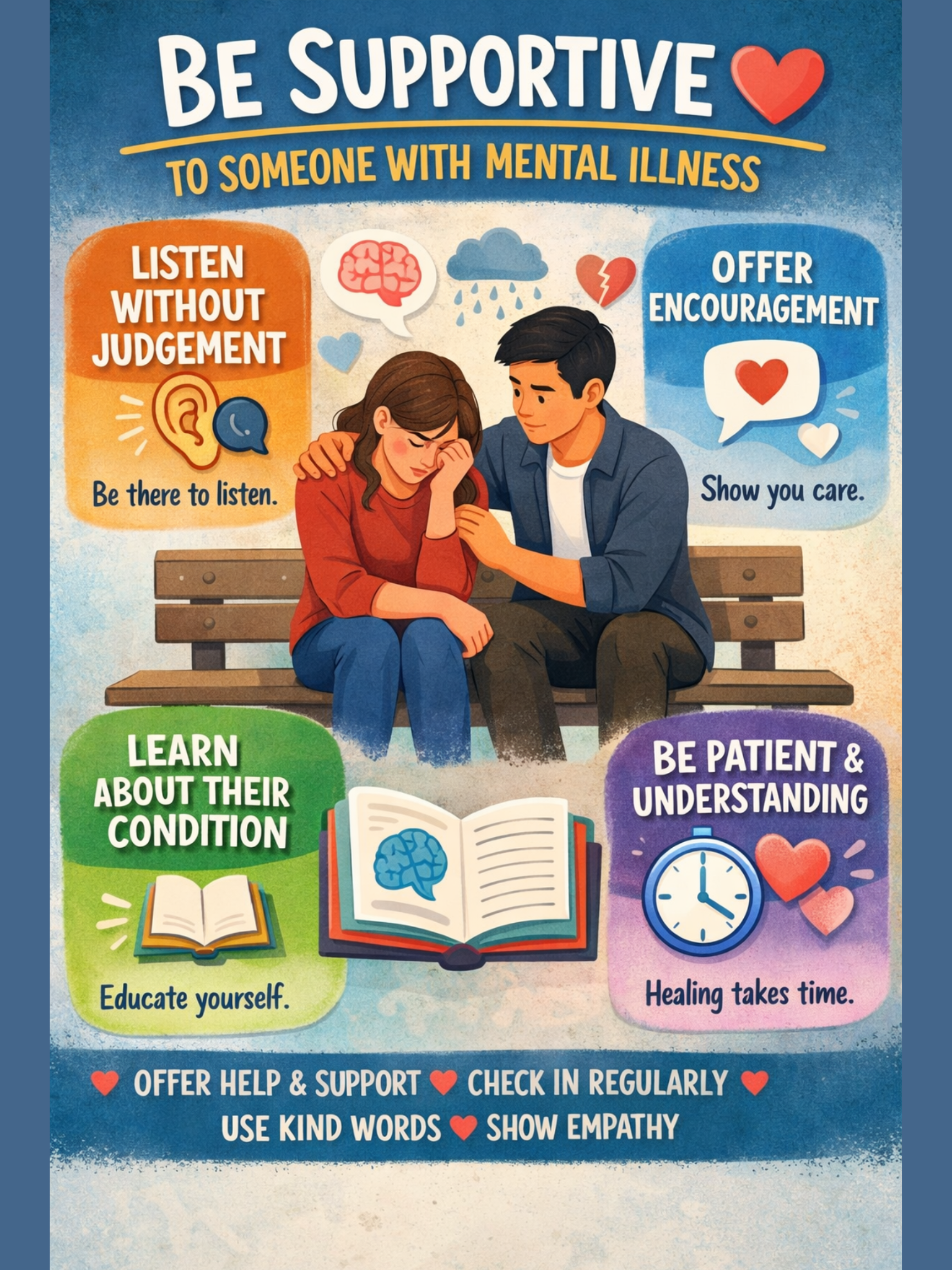 BE SUPPORTIVE

TO SOMEONE WITH MENTAL ILLNESS

LISTEN WITHOUT JUDGEMENT

Be there to listen.

OFFER ENCOURAGEMENT

Show you care.

LEARN ABOUT THEIR CONDITION

Educate yourself.

BE PATIENT & UNDERSTANDING

Healing takes time.

OFFER HELP & SUPPORT CHECK IN REGULARLY
USE KIND WORDS SHOW EMPATHY