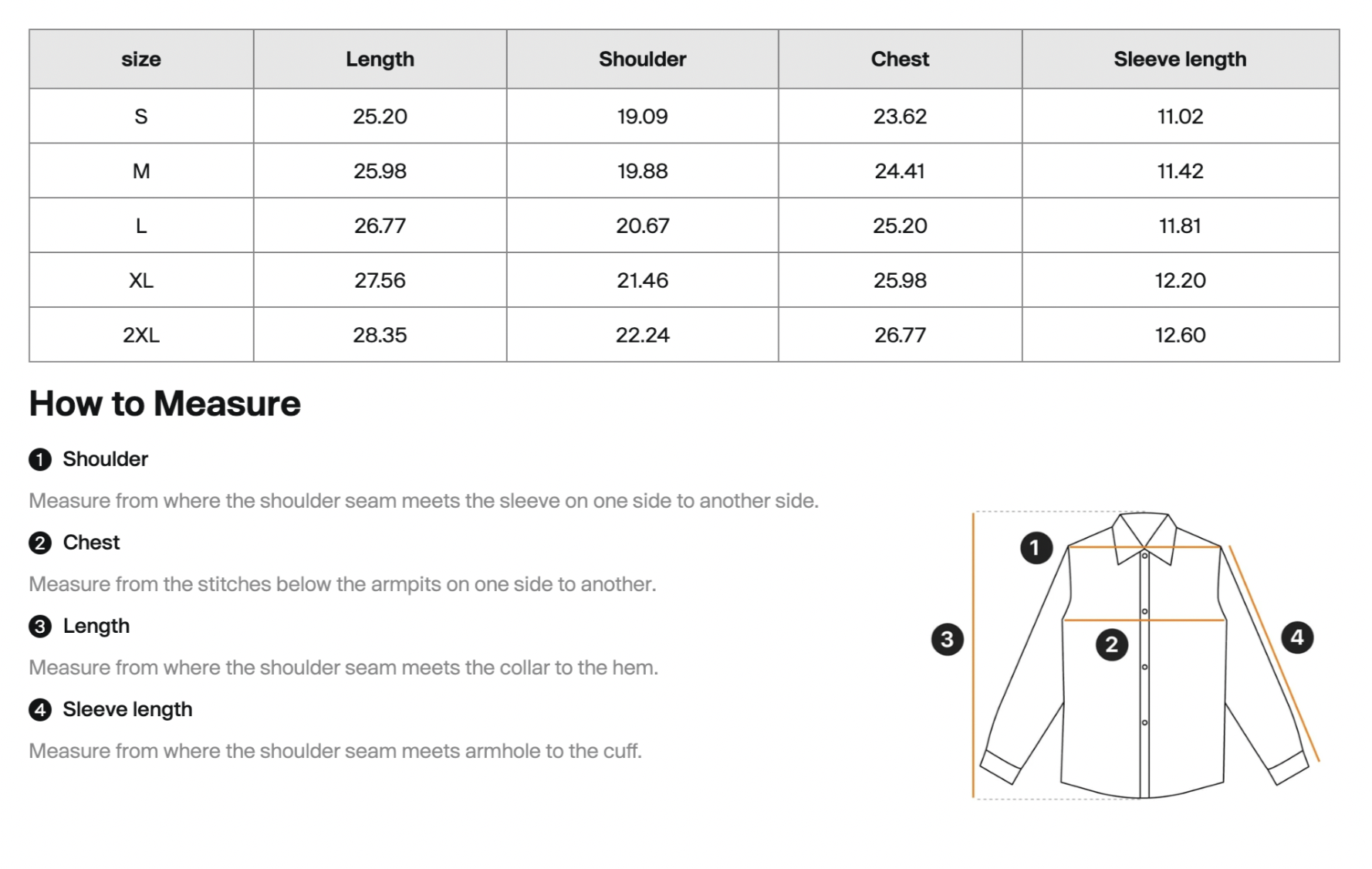 | size | Length | Shoulder | Chest | Sleeve length |
|---|---|---|---|---|
| S | 25.20 | 19.09 | 23.62 | 11.02 |
| M | 25.98 | 19.88 | 24.41 | 11.42 |
| L | 26.77 | 20.67 | 25.20 | 11.81 |
| XL | 27.56 | 21.46 | 25.98 | 12.20 |
| 2XL | 28.35 | 22.24 | 26.77 | 12.60 |

How to Measure

1 Shoulder

Measure from where the shoulder seam meets the sleeve on one side to another side.

2 Chest

Measure from the stitches below the armpits on one side to another.

3 Length

Measure from where the shoulder seam meets the collar to the hem.

4 Sleeve length

Measure from where the shoulder seam meets armhole to the cuff.

1
3
2
4