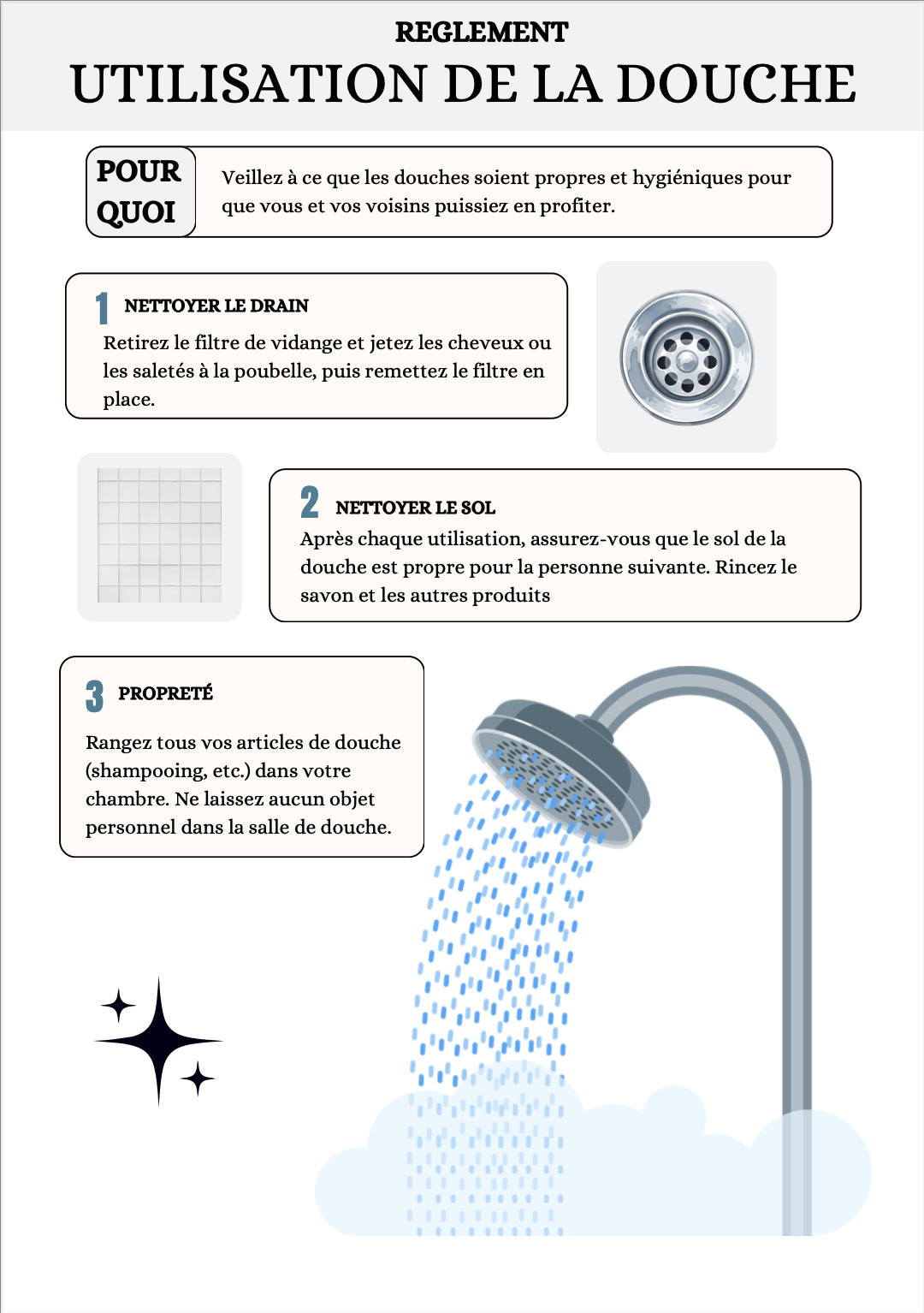 REGLEMENT
UTILISATION DE LA DOUCHE

POUR QUOI

Veillez à ce que les douches soient propres et hygiéniques pour que vous et vos voisins puissiez en profiter.

1 NETTOYER LE DRAIN

Retirez le filtre de vidange et jetez les cheveux ou les saletés à la poubelle, puis remettez le filtre en place.

2 NETTOYER LE SOL

Après chaque utilisation, assurez-vous que le sol de la douche est propre pour la personne suivante. Rincez le savon et les autres produits

3 PROPRETÉ

Rangez tous vos articles de douche (shampooing, etc.) dans votre chambre. Ne laissez aucun objet personnel dans la salle de douche.