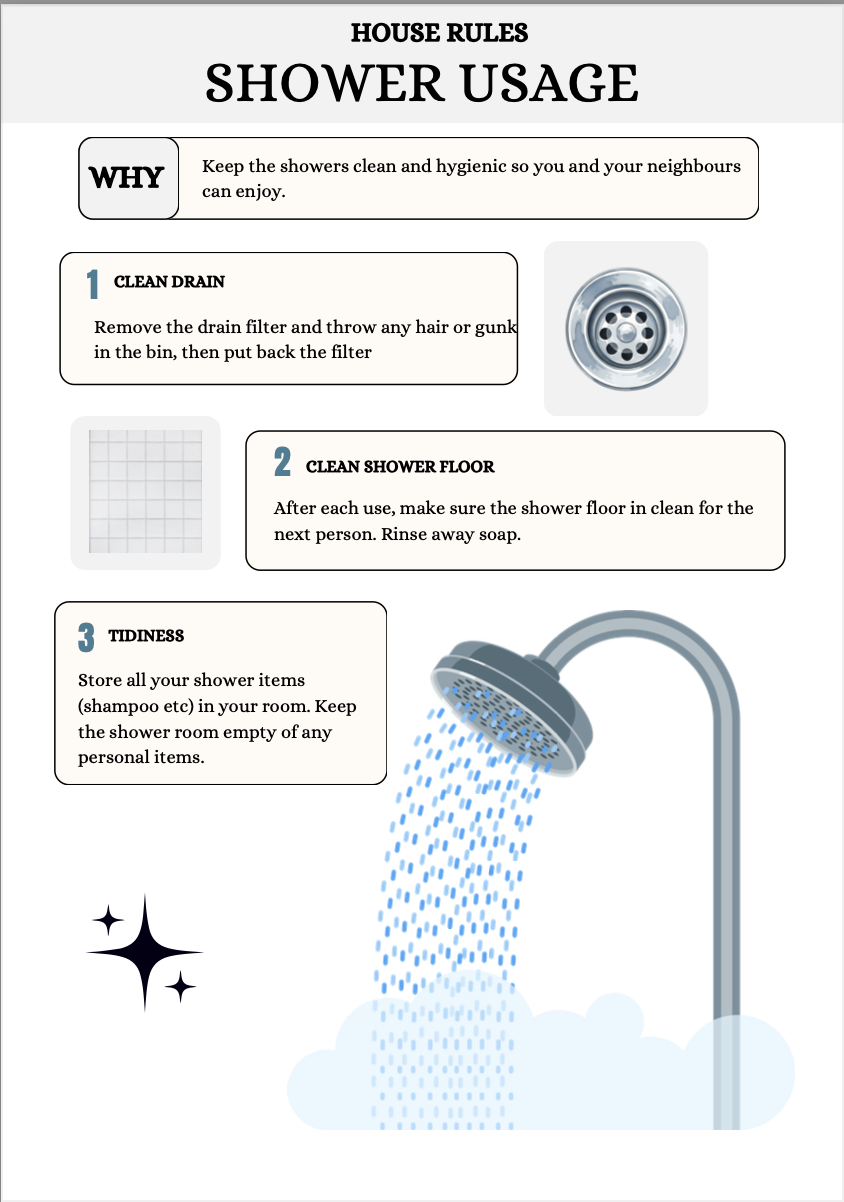 HOUSE RULES
SHOWER USAGE

WHY

Keep the showers clean and hygienic so you and your neighbours can enjoy.

1 CLEAN DRAIN

Remove the drain filter and throw any hair or gunk in the bin, then put back the filter

2 CLEAN SHOWER FLOOR

After each use, make sure the shower floor in clean for the next person. Rinse away soap.

3 TIDINESS

Store all your shower items (shampoo etc) in your room. Keep the shower room empty of any personal items.