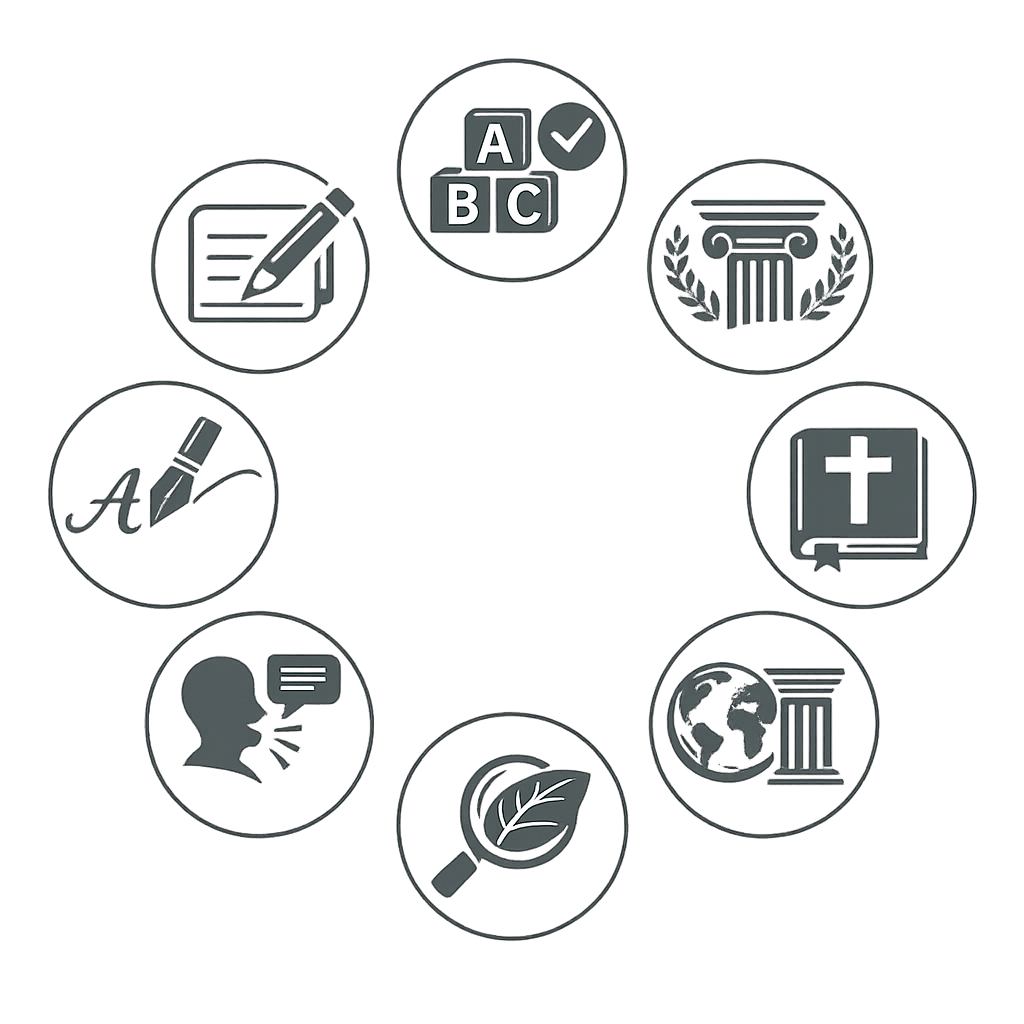 A
B C

A