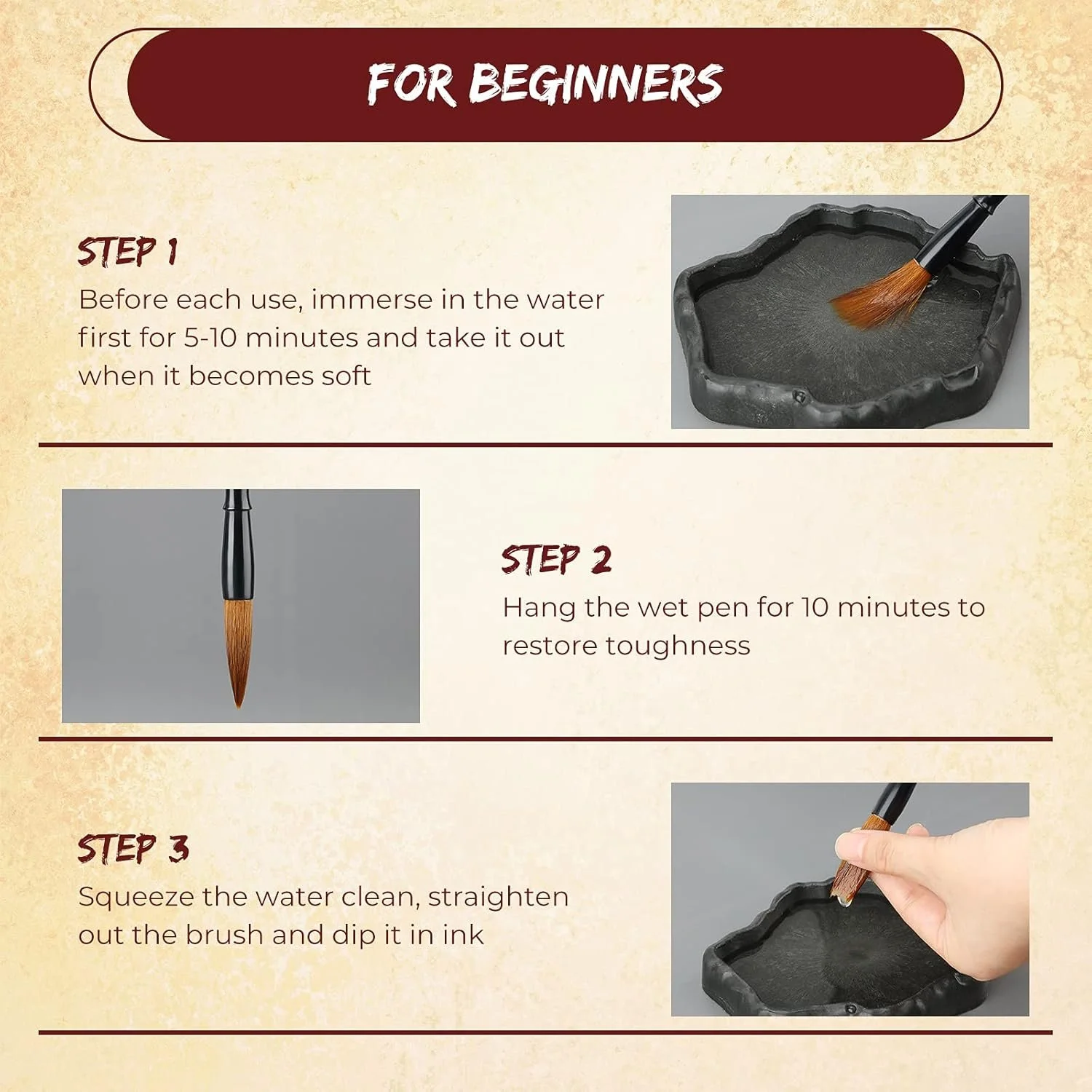 FOR BEGINNERS

STEP 1
Before each use, immerse in the water first for 5-10 minutes and take it out when it becomes soft

STEP 2
Hang the wet pen for 10 minutes to restore toughness

STEP 3
Squeeze the water clean, straighten out the brush and dip it in ink