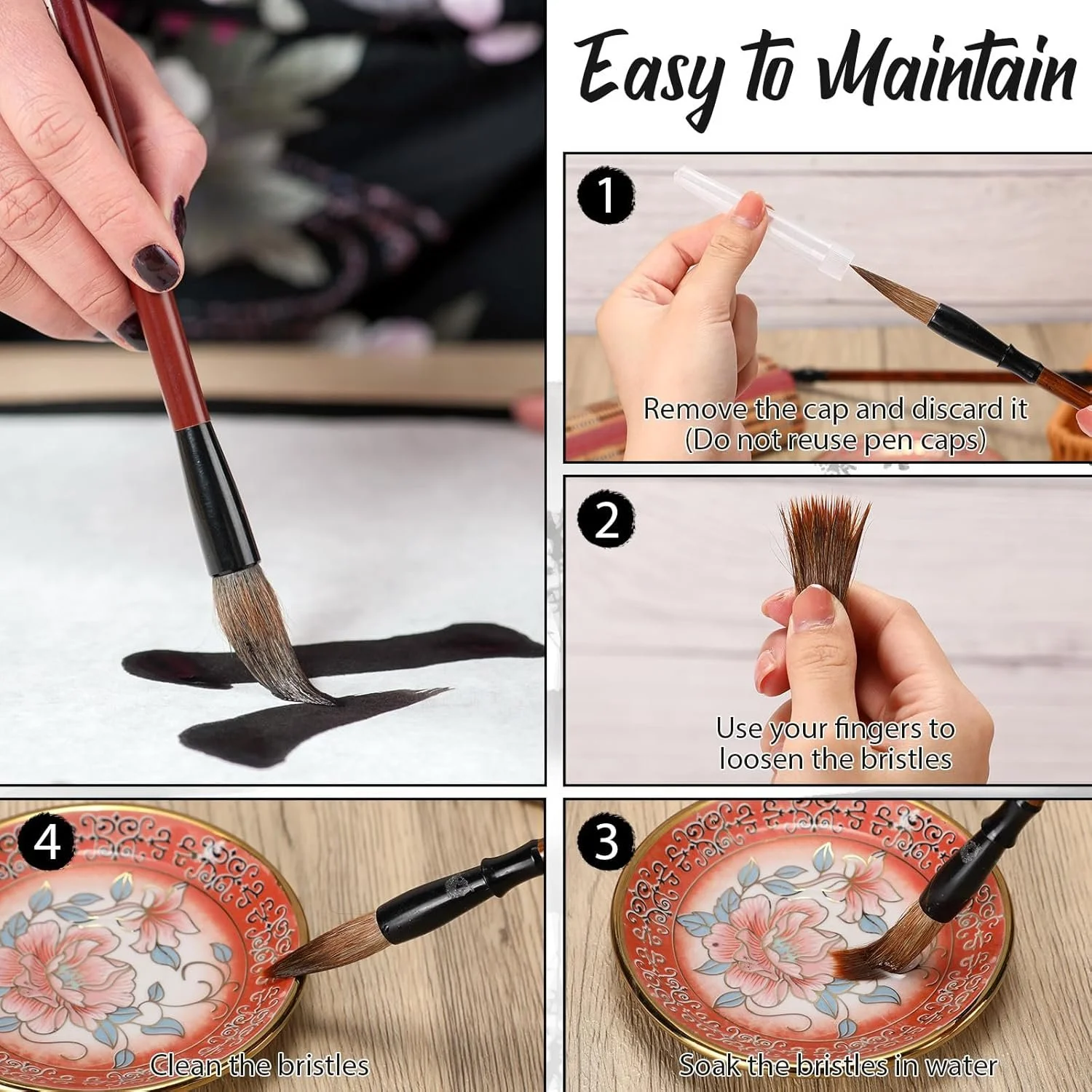 Easy to Maintain

1

Remove the cap and discard it (Do not reuse pen caps)

2

Use your fingers to loosen the bristles

4

Clean the bristles

3

Soak the bristles in water