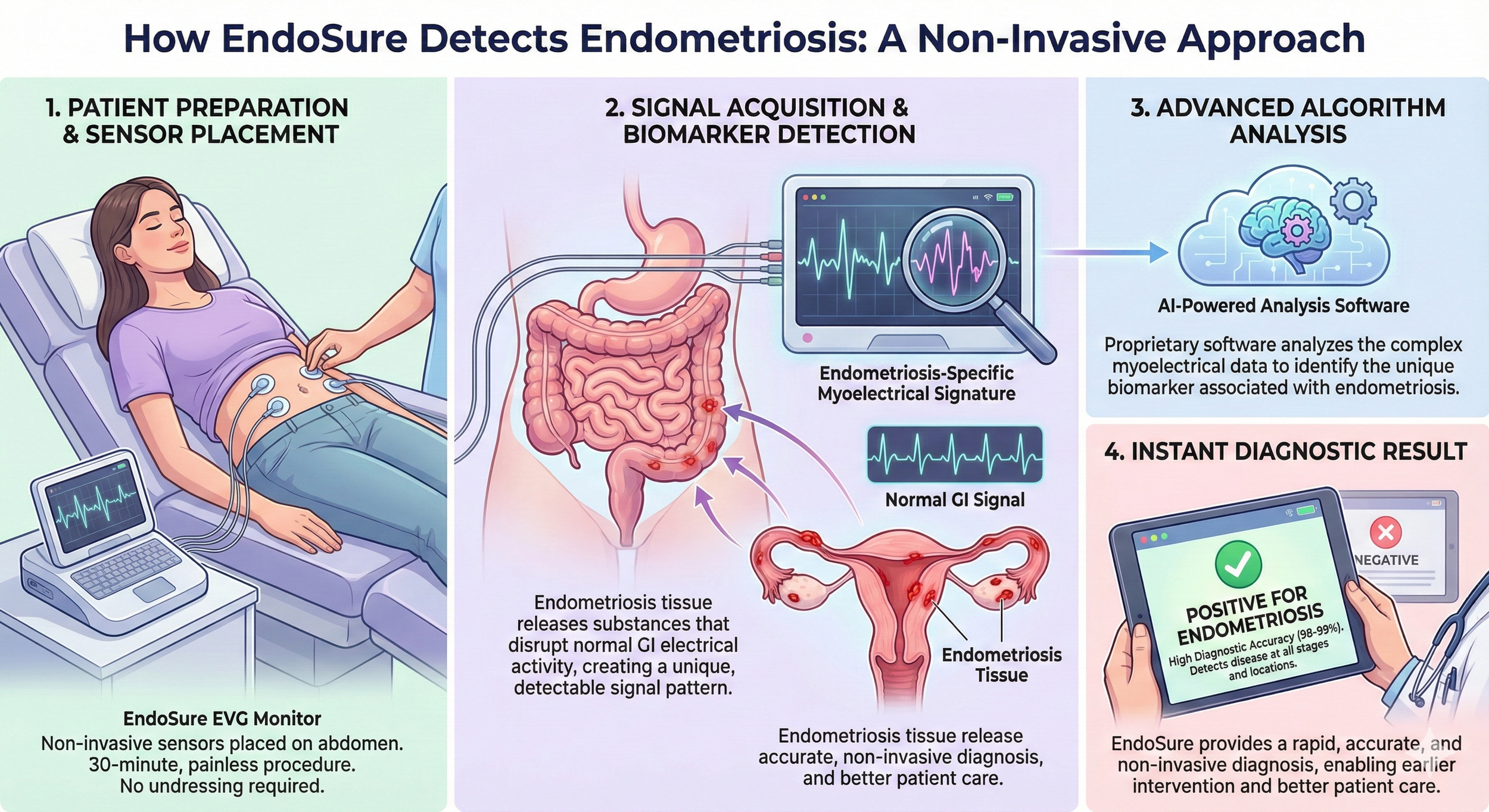 How EndoSure Detects Endometriosis: A Non-Invasive Approach

1. PATIENT PREPARATION & SENSOR PLACEMENT

EndoSure EVG Monitor
Non-invasive sensors placed on abdomen. 30-minute, painless procedure. No undressing required.

2. SIGNAL ACQUISITION & BIOMARKER DETECTION

Endometriosis-Specific Myoelectrical Signature

Normal GI Signal

Endometriosis tissue releases substances that disrupt normal GI electrical activity, creating a unique, detectable signal pattern.

Endometriosis Tissue

Endometriosis tissue release accurate, non-invasive diagnosis, and better patient care.

3. ADVANCED ALGORITHM ANALYSIS

AI-Powered Analysis Software

Proprietary software analyzes the complex myoelectrical data to identify the unique biomarker associated with endometriosis.

4. INSTANT DIAGNOSTIC RESULT

NEGATIVE

POSITIVE FOR ENDOMETRIOSIS
High Diagnostic Accuracy (98-99%). Detects disease at all stages and locations.

EndoSure provides a rapid, accurate, and non-invasive diagnosis, enabling earlier intervention and better patient care.