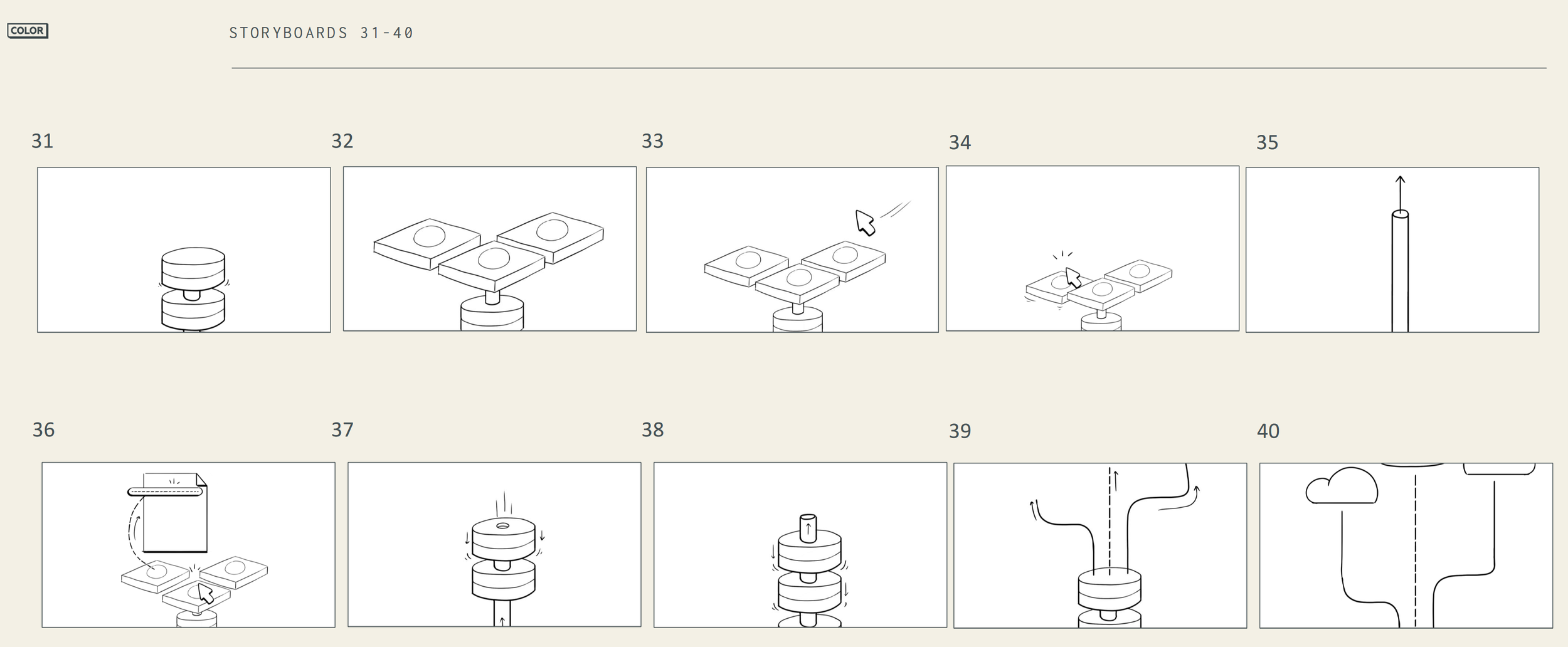 COLOR

STORYBOARDS 31-40

31

32

33

34

35

36

37

38

39

40