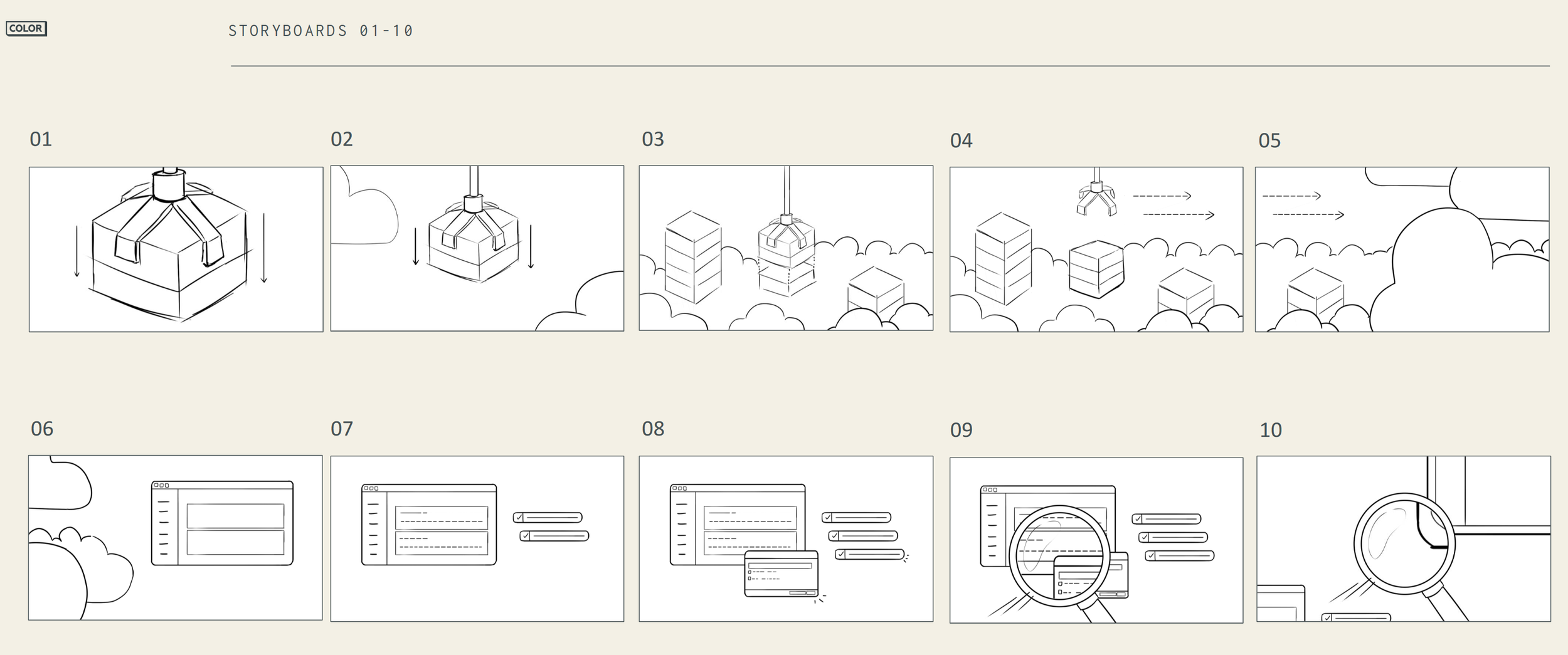 COLOR

STORYBOARDS 01-10

01

02

03

04

05

06

07

08

09

10