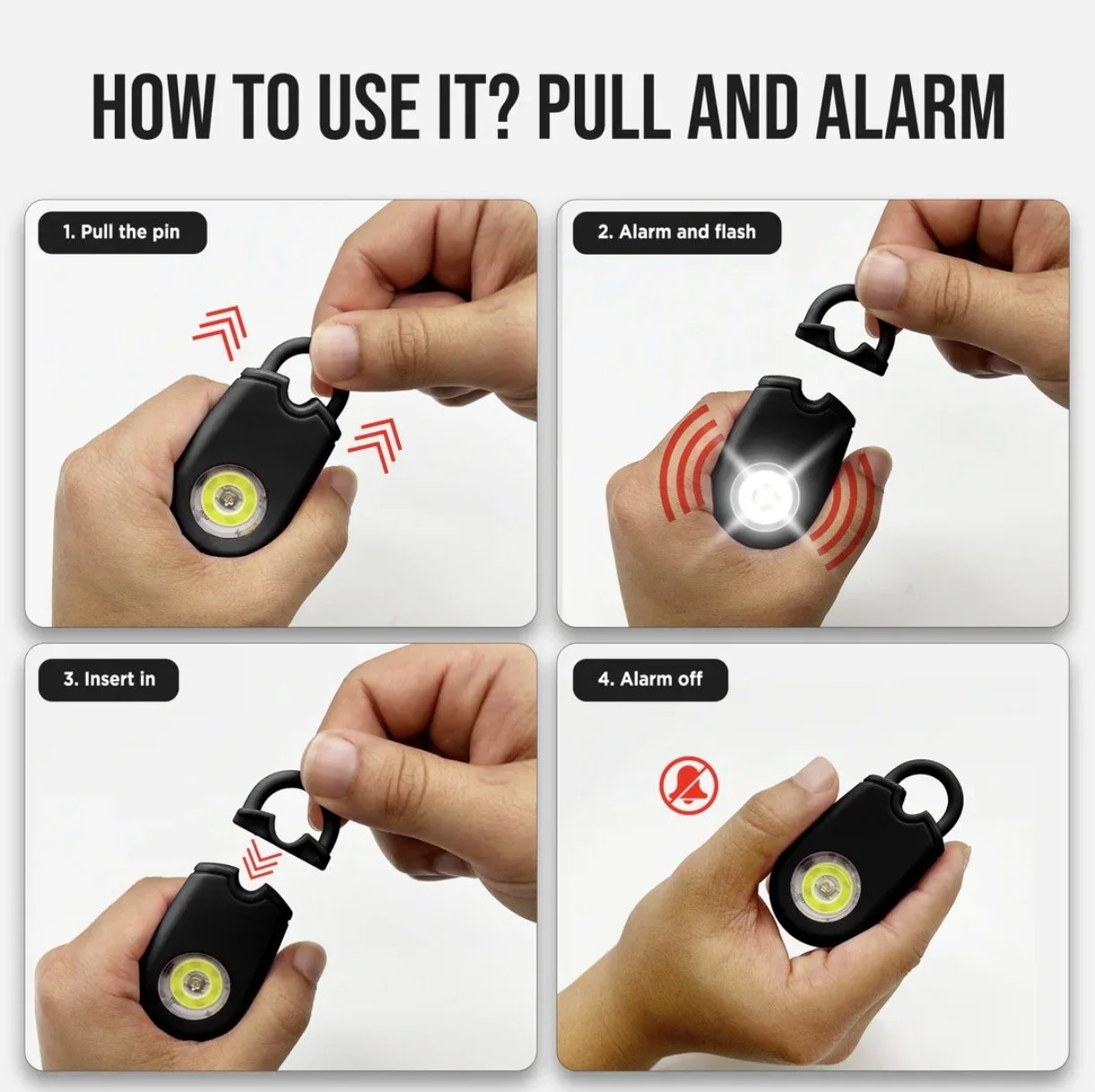 HOW TO USE IT? PULL AND ALARM

1. Pull the pin

2. Alarm and flash

3. Insert in

4. Alarm off