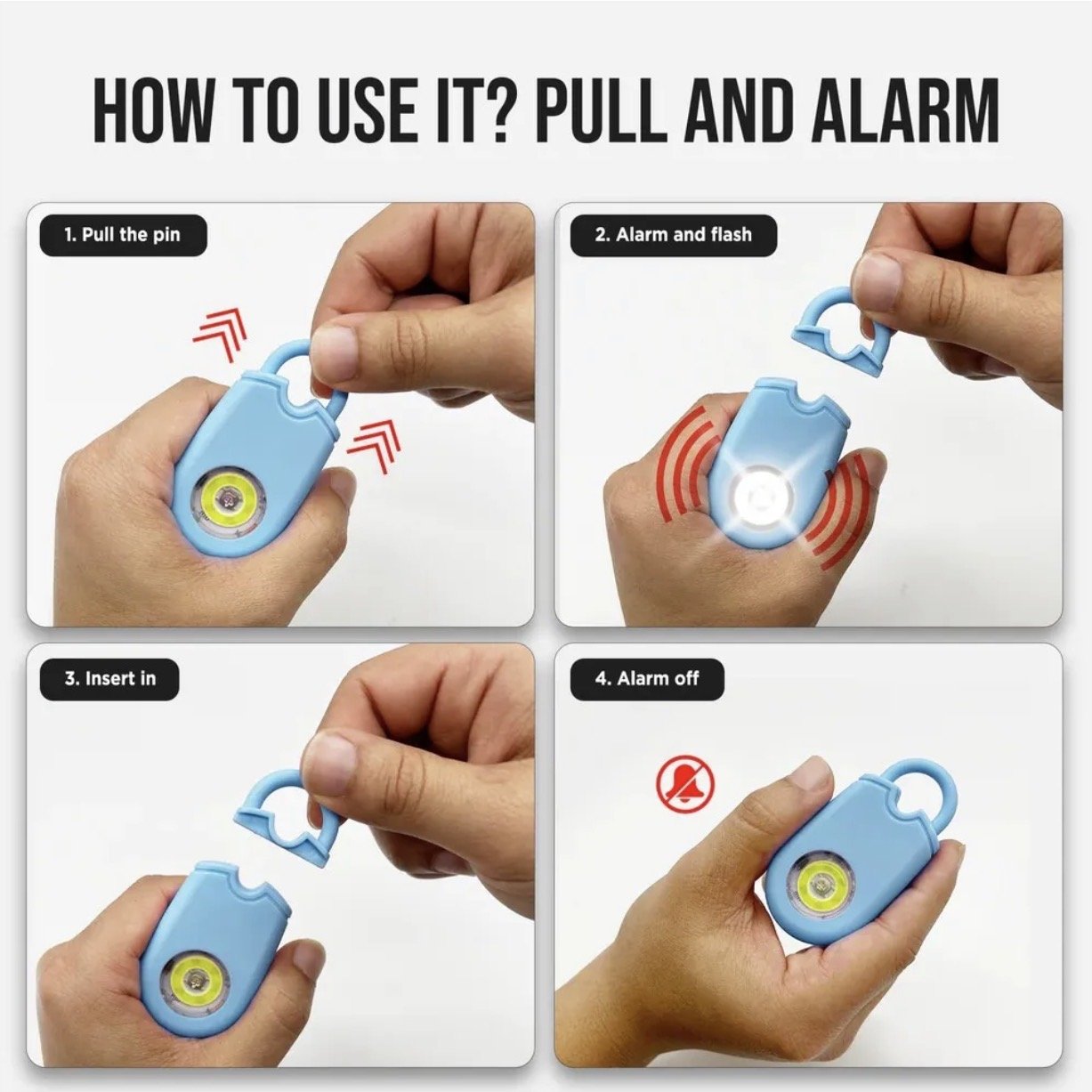 HOW TO USE IT? PULL AND ALARM

1. Pull the pin

2. Alarm and flash

3. Insert in

4. Alarm off