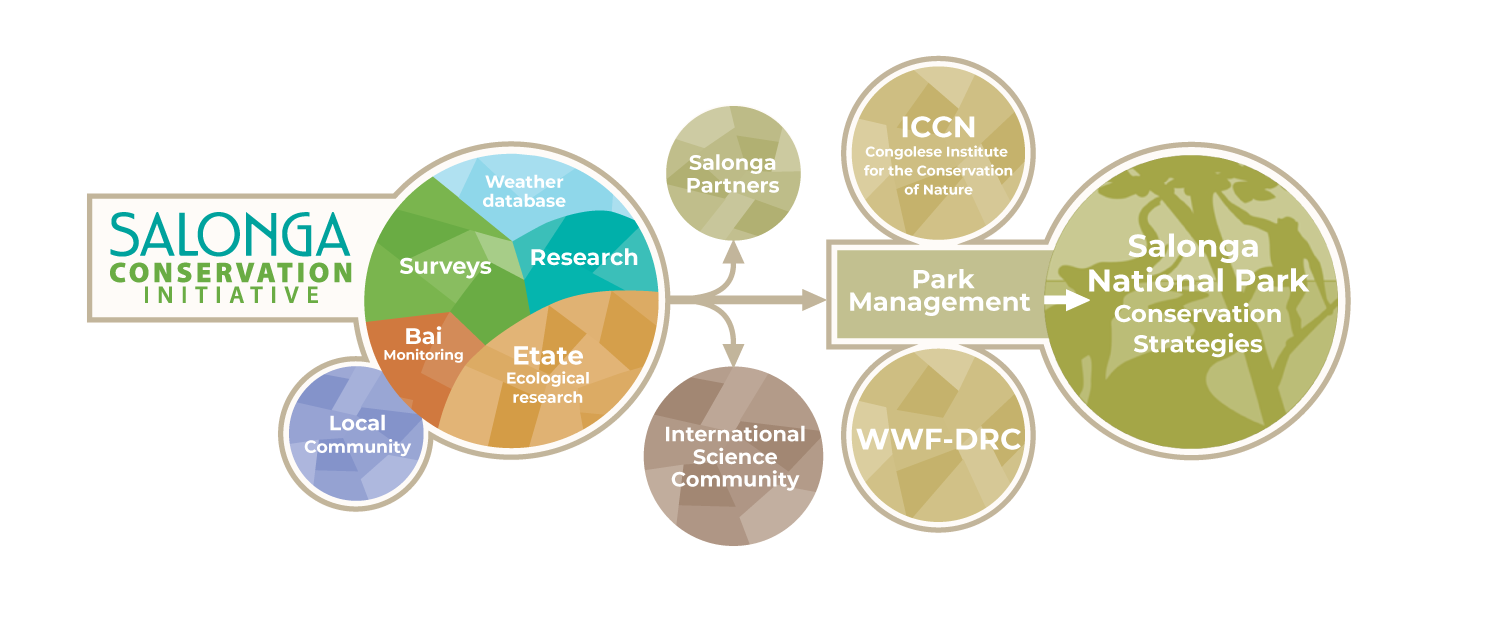 SALONGA CONSERVATION INITIATIVE

Weather database

Surveys

Research

Bai Monitoring

Etate Ecological research

Local Community

Salonga Partners

International Science Community

ICCN Congolese Institute for the Conservation of Nature

Park Management

WWF-DRC

Salonga National Park Conservation Strategies