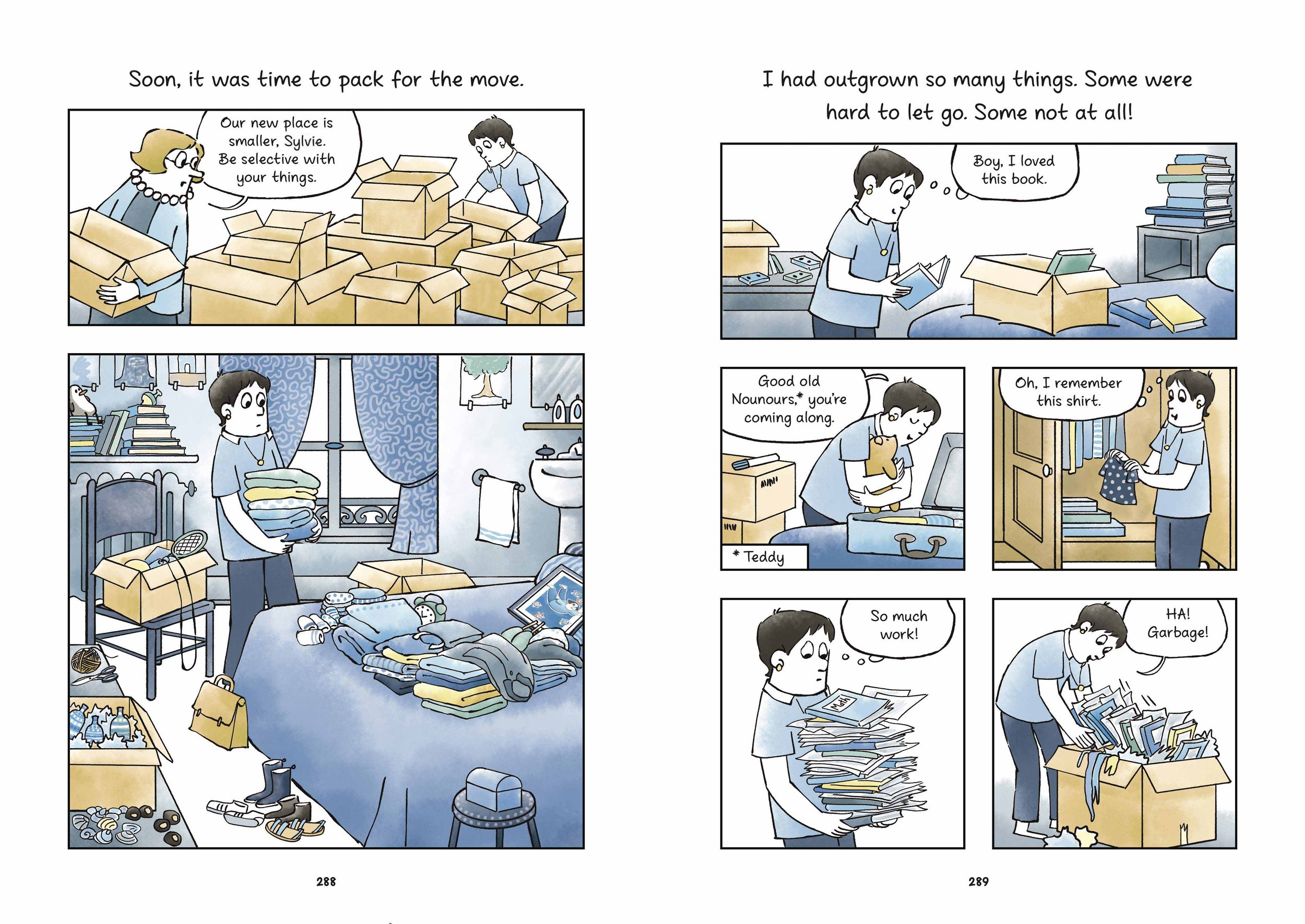 Soon, it was time to pack for the move.

Our new place is smaller, Sylvie. Be selective with your things.

288

I had outgrown so many things. Some were hard to let go. Some not at all!

Boy, I loved this book.

Good old Nounours,* you're coming along.

* Teddy

Oh, I remember this shirt.

So much work!

Math

HA! Garbage!

289