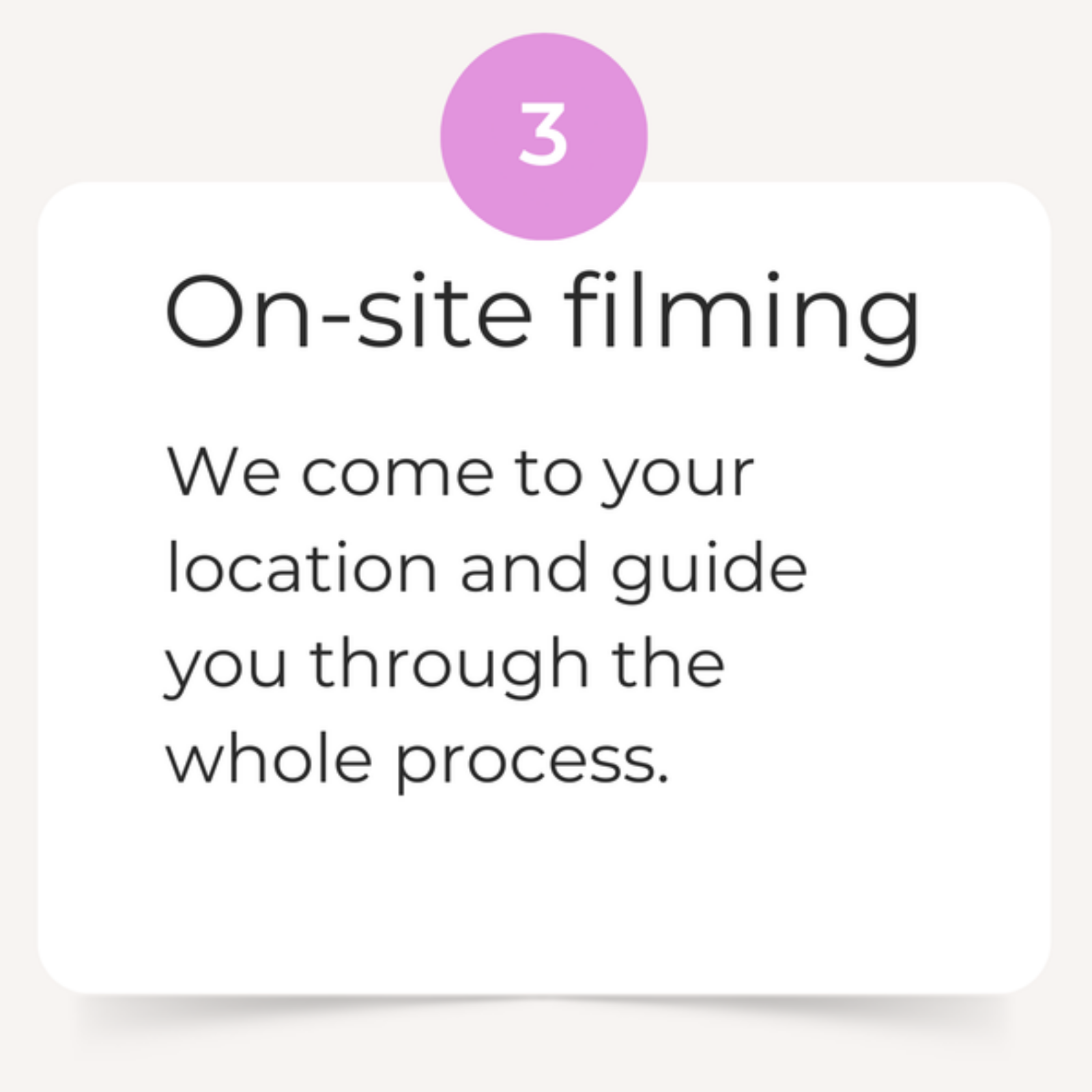 3

On-site filming

We come to your location and guide you through the whole process.