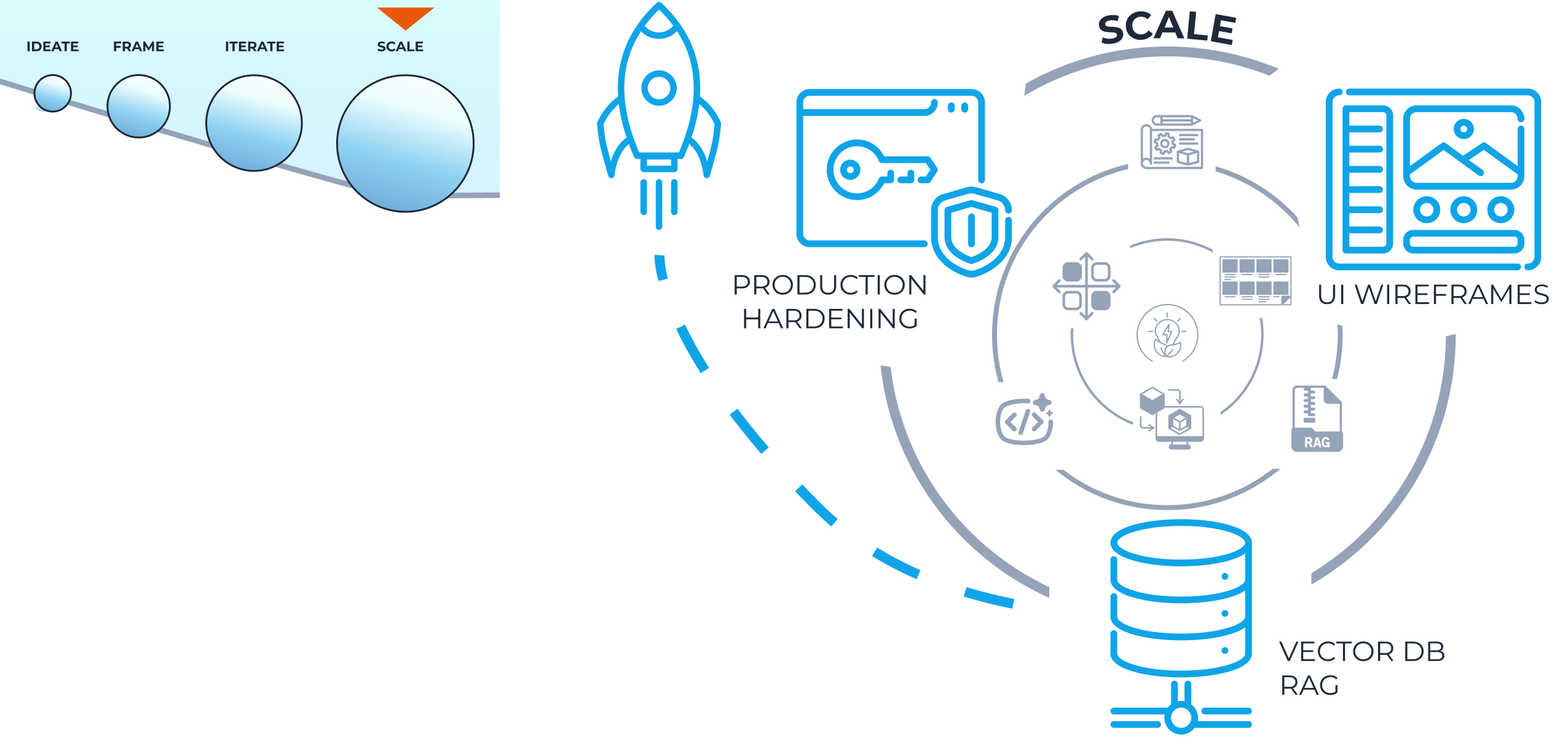 IDEATE FRAME ITERATE SCALE

SCALE

PRODUCTION HARDENING

UI WIREFRAMES

RAG

VECTOR DB
RAG