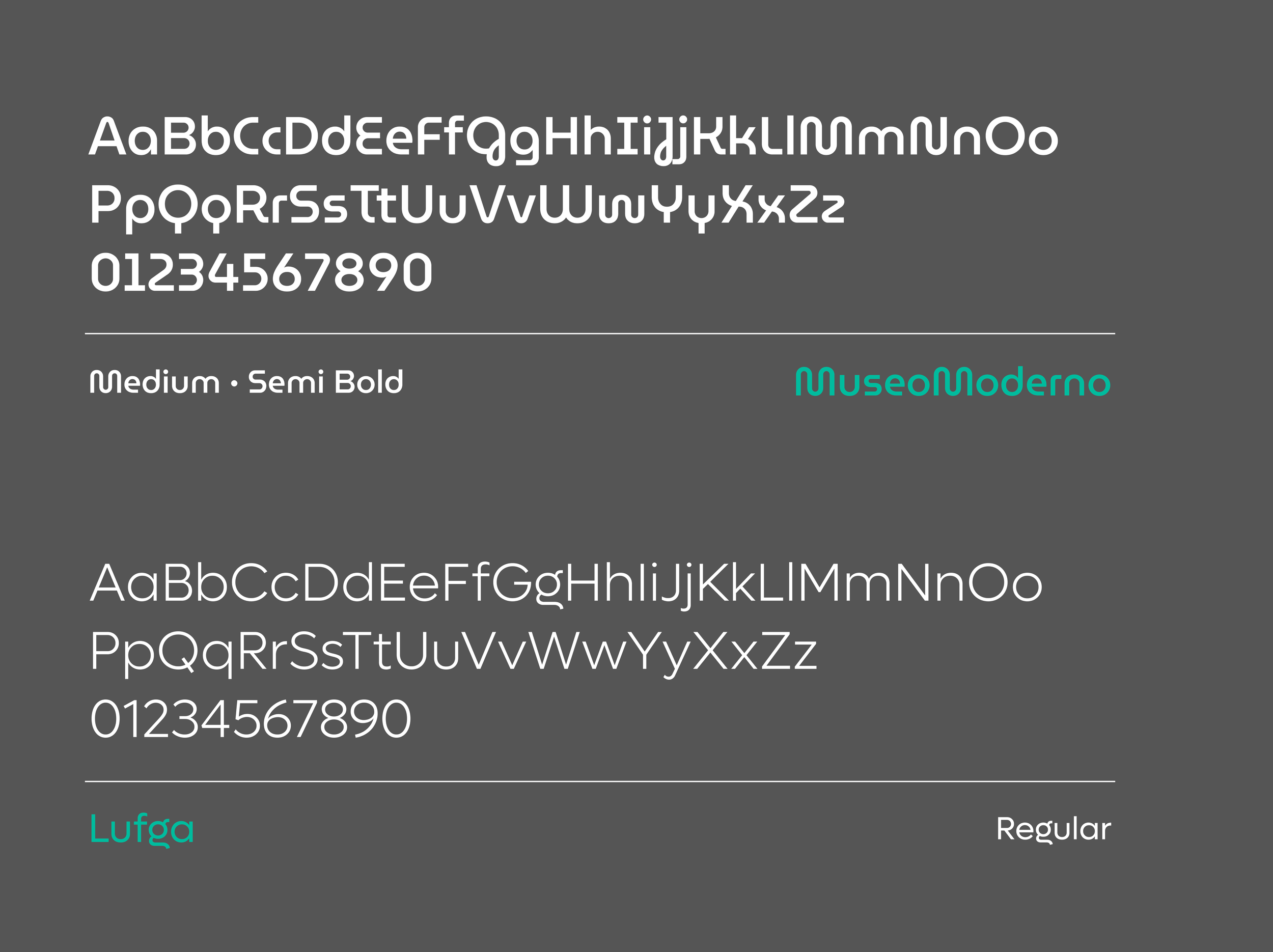 AaBbCcDdEeFfGgHhIiJjKkLlMmNnOo
PpQqRrSsTtUuVvWwYyXxZz
01234567890

Medium • Semi Bold

MuseoModerno

AaBbCcDdEeFfGgHhIiJjKkLlMmNnOo
PpQqRrSsTtUuVvWwYyXxZz
01234567890

Lufga

Regular