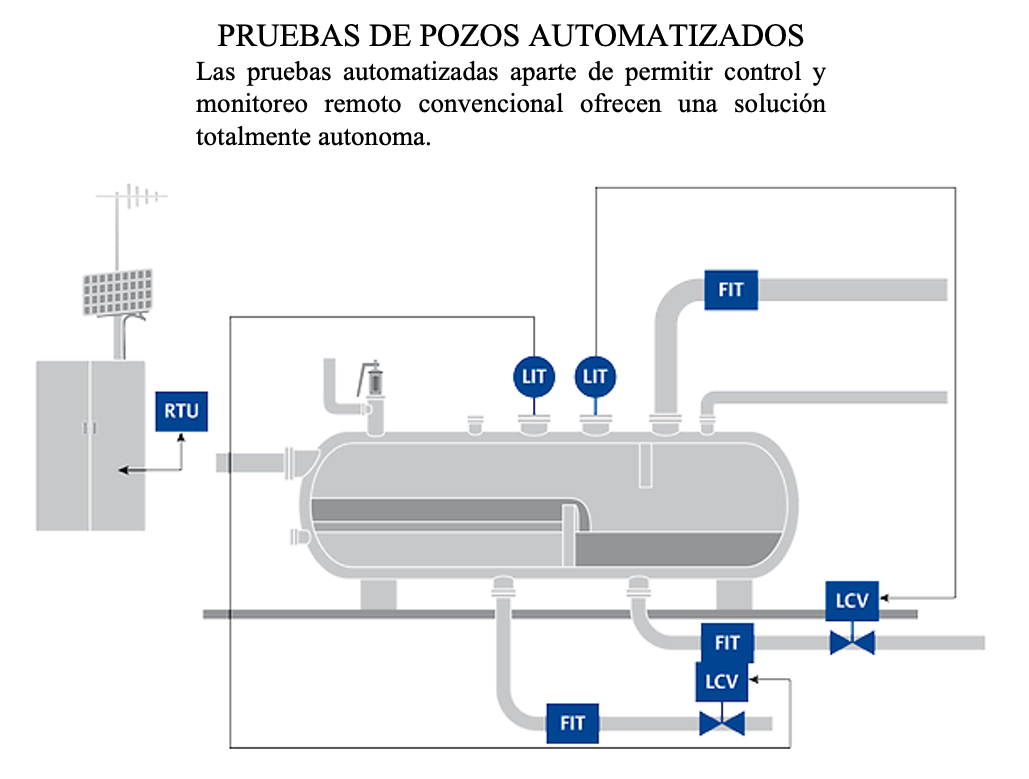 PRUEBAS DE POZOS AUTOMATIZADOS

Las pruebas automatizadas aparte de permitir control y monitoreo remoto convencional ofrecen una solución totalmente autonoma.

FIT
LIT
LIT
RTU
LCV
FIT
LCV
FIT