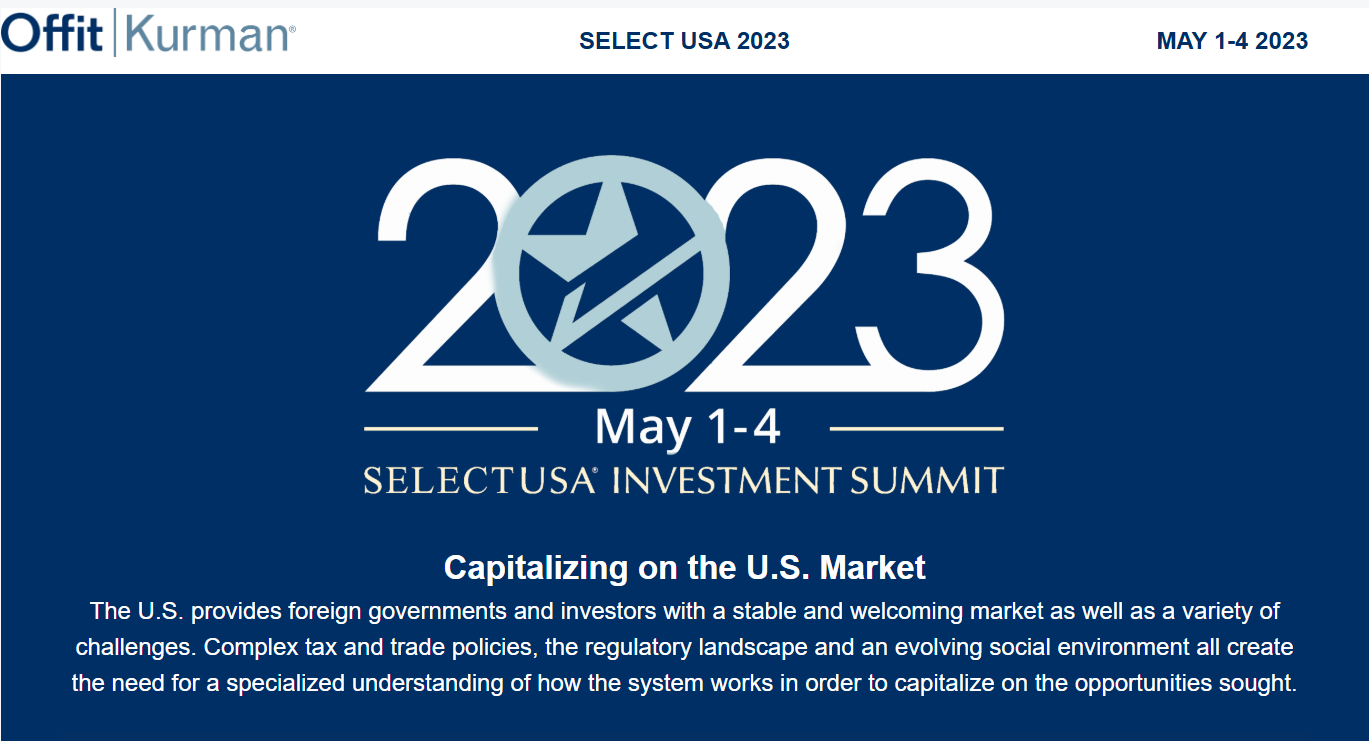 Offit | Kurman®

SELECT USA 2023

MAY 1-4 2023

2023

May 1-4

SELECTUSA® INVESTMENT SUMMIT

Capitalizing on the U.S. Market

The U.S. provides foreign governments and investors with a stable and welcoming market as well as a variety of challenges. Complex tax and trade policies, the regulatory landscape and an evolving social environment all create the need for a specialized understanding of how the system works in order to capitalize on the opportunities sought.