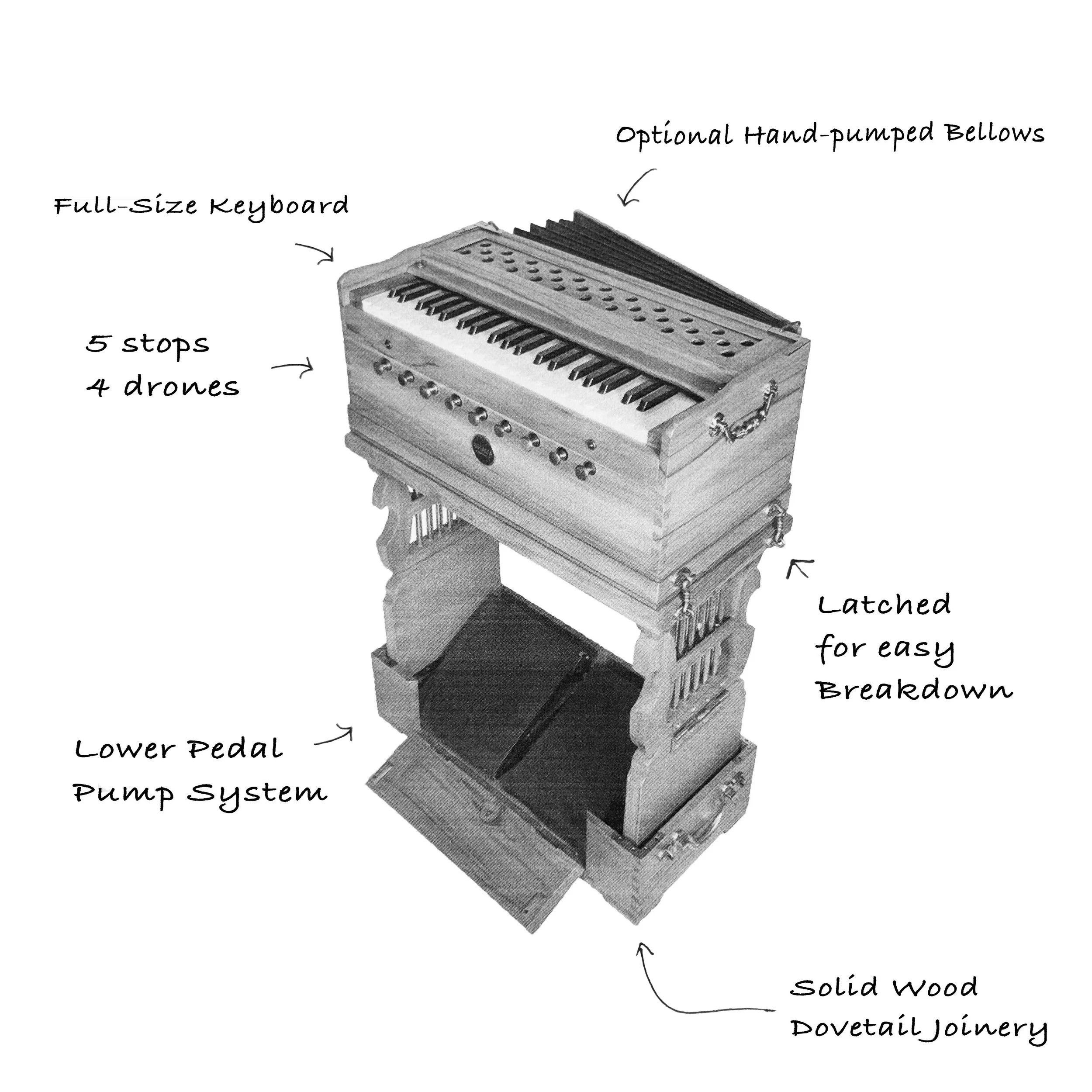 Optional Hand-pumped Bellows

Full-Size Keyboard

5 stops
4 drones

Latched
for easy
Breakdown

Lower Pedal
Pump System

Solid Wood
Dovetail Joinery