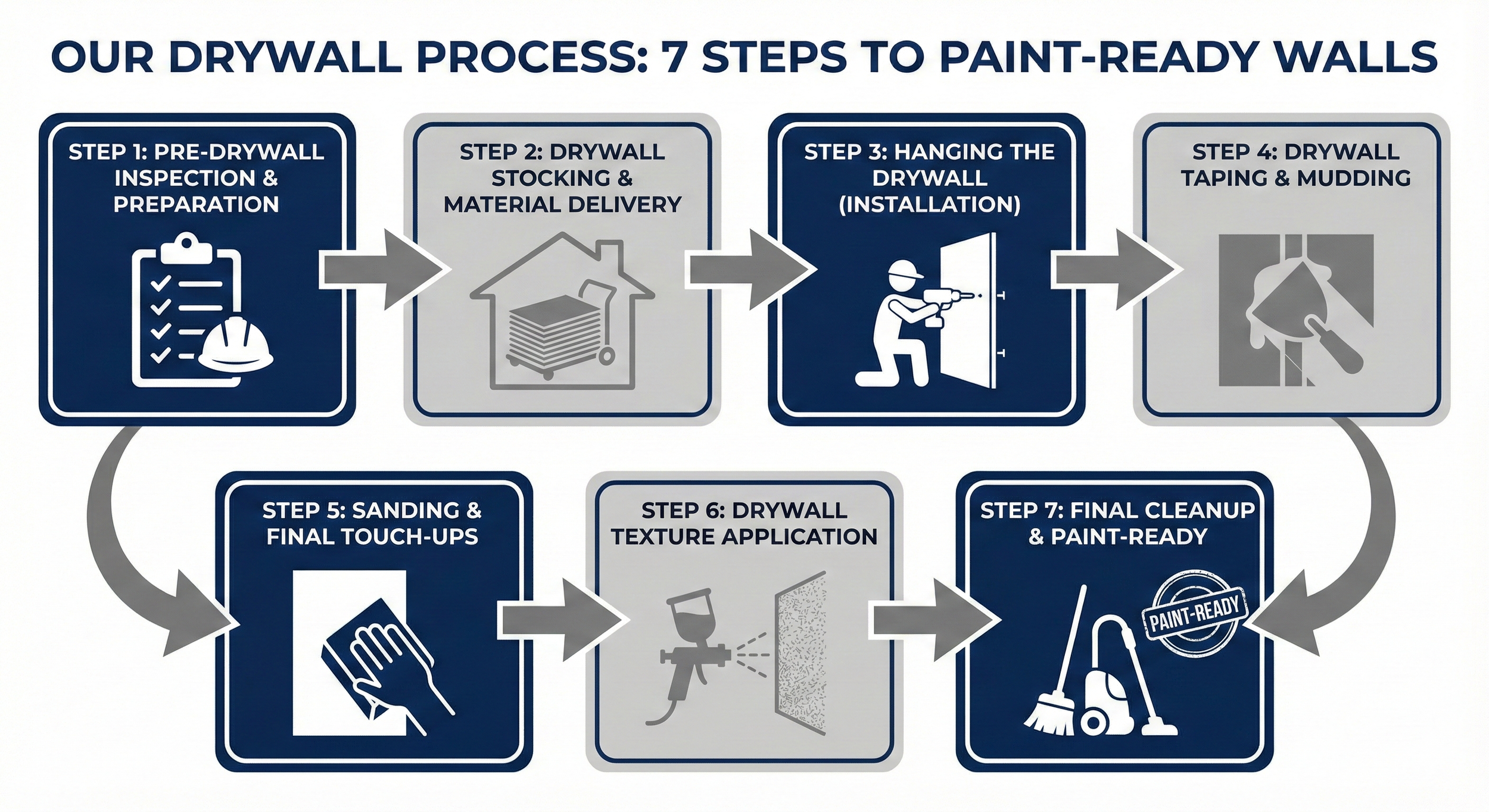 OUR DRYWALL PROCESS: 7 STEPS TO PAINT-READY WALLS

STEP 1: PRE-DRYWALL INSPECTION & PREPARATION

STEP 2: DRYWALL STOCKING & MATERIAL DELIVERY

STEP 3: HANGING THE DRYWALL (INSTALLATION)

STEP 4: DRYWALL TAPING & MUDDING

STEP 5: SANDING & FINAL TOUCH-UPS

STEP 6: DRYWALL TEXTURE APPLICATION

STEP 7: FINAL CLEANUP & PAINT-READY

PAINT-READY