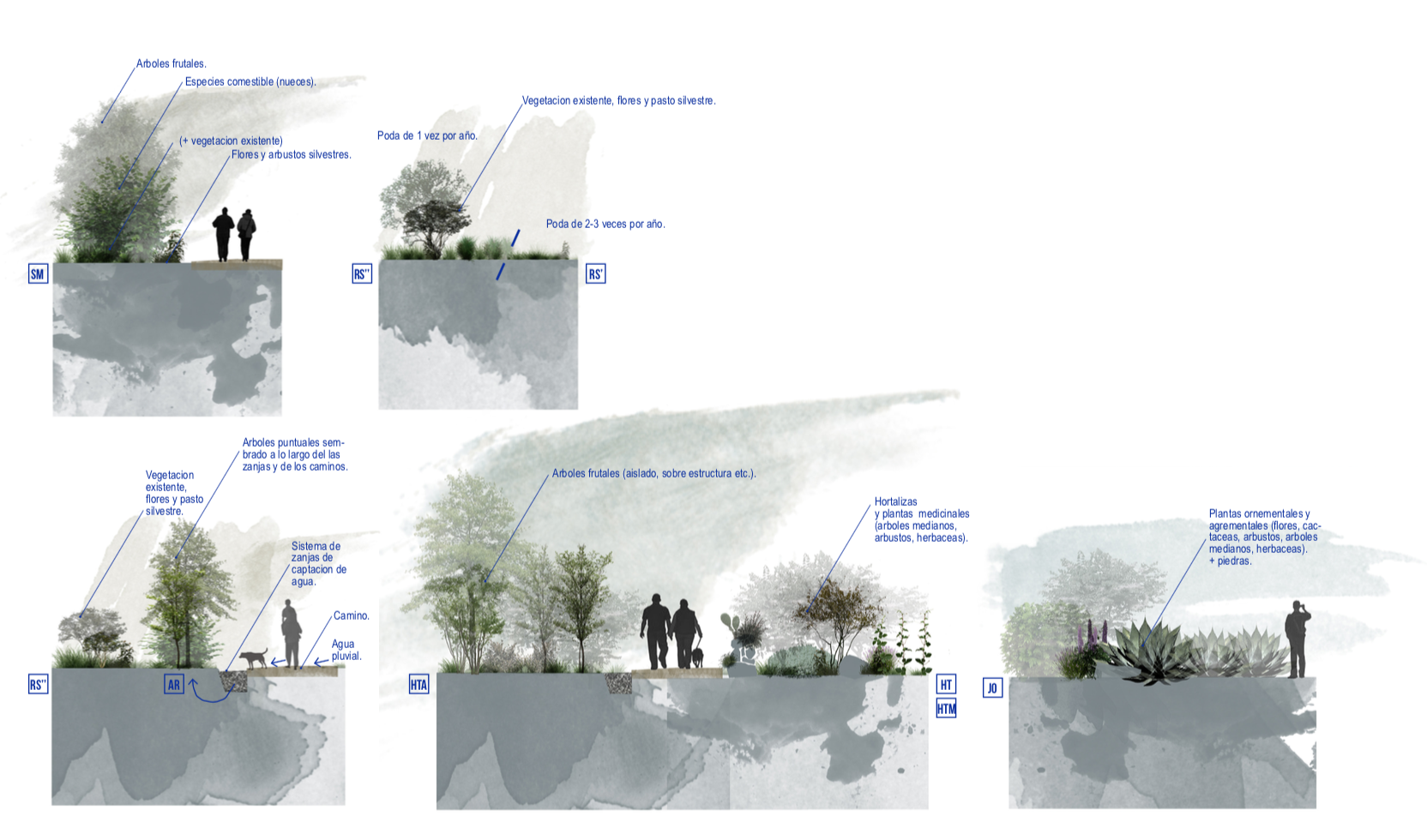 Arboles frutales.

Especies comestible (nueces).

(+ vegetacion existente)

Flores y arbustos silvestres.

SM

Vegetacion existente, flores y pasto silvestre.

Poda de 1 vez por año.

Poda de 2-3 veces por año.

RS''

RS'

Arboles puntuales sembrado a lo largo del las zanjas y de los caminos.

Vegetacion existente, flores y pasto silvestre.

Sistema de zanjas de captacion de agua.

Camino.

Agua pluvial.

RS''

AR

Arboles frutales (aislado, sobre estructura etc.).

Hortalizas y plantas medicinales (arboles medianos, arbustos, herbaceas).

HTA

HT

HTM

Plantas ornementales y agrementales (flores, cactaceas, arbustos, arboles medianos, herbaceas). + piedras.

JO