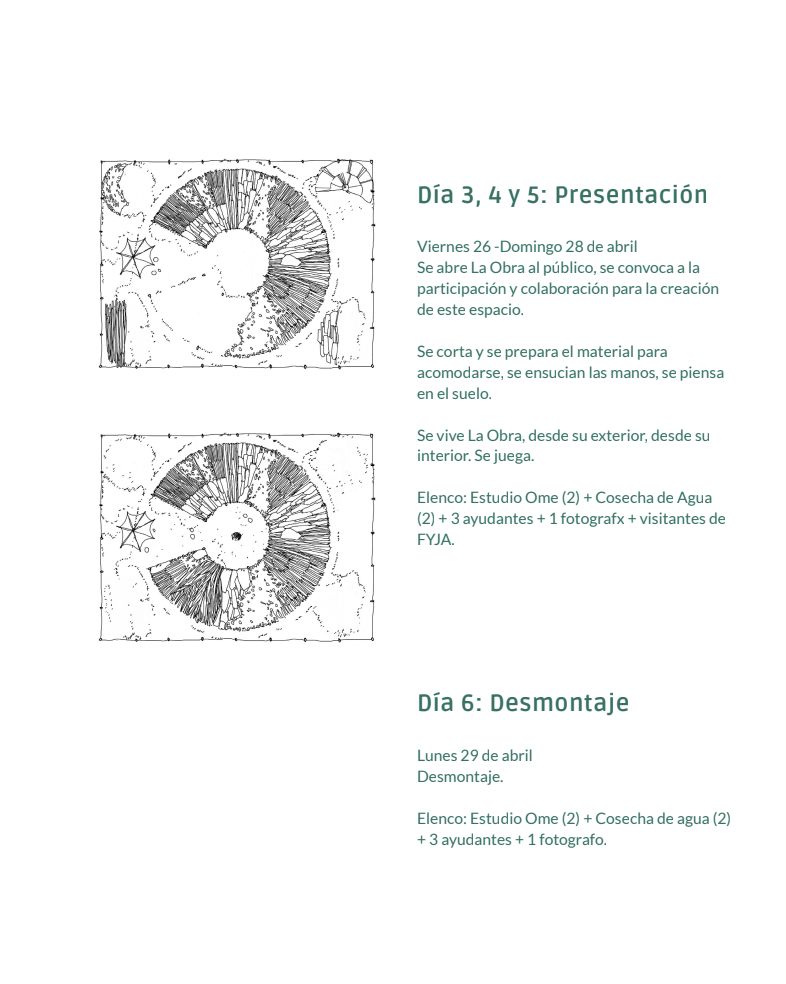 Día 3, 4 y 5: Presentación

Viernes 26 -Domingo 28 de abril
Se abre La Obra al público, se convoca a la participación y colaboración para la creación de este espacio.

Se corta y se prepara el material para acomodarse, se ensucian las manos, se piensa en el suelo.

Se vive La Obra, desde su exterior, desde su interior. Se juega.

Elenco: Estudio Ome (2) + Cosecha de Agua (2) + 3 ayudantes + 1 fotografx + visitantes de FYJA.

Día 6: Desmontaje

Lunes 29 de abril
Desmontaje.

Elenco: Estudio Ome (2) + Cosecha de agua (2) + 3 ayudantes + 1 fotografo.