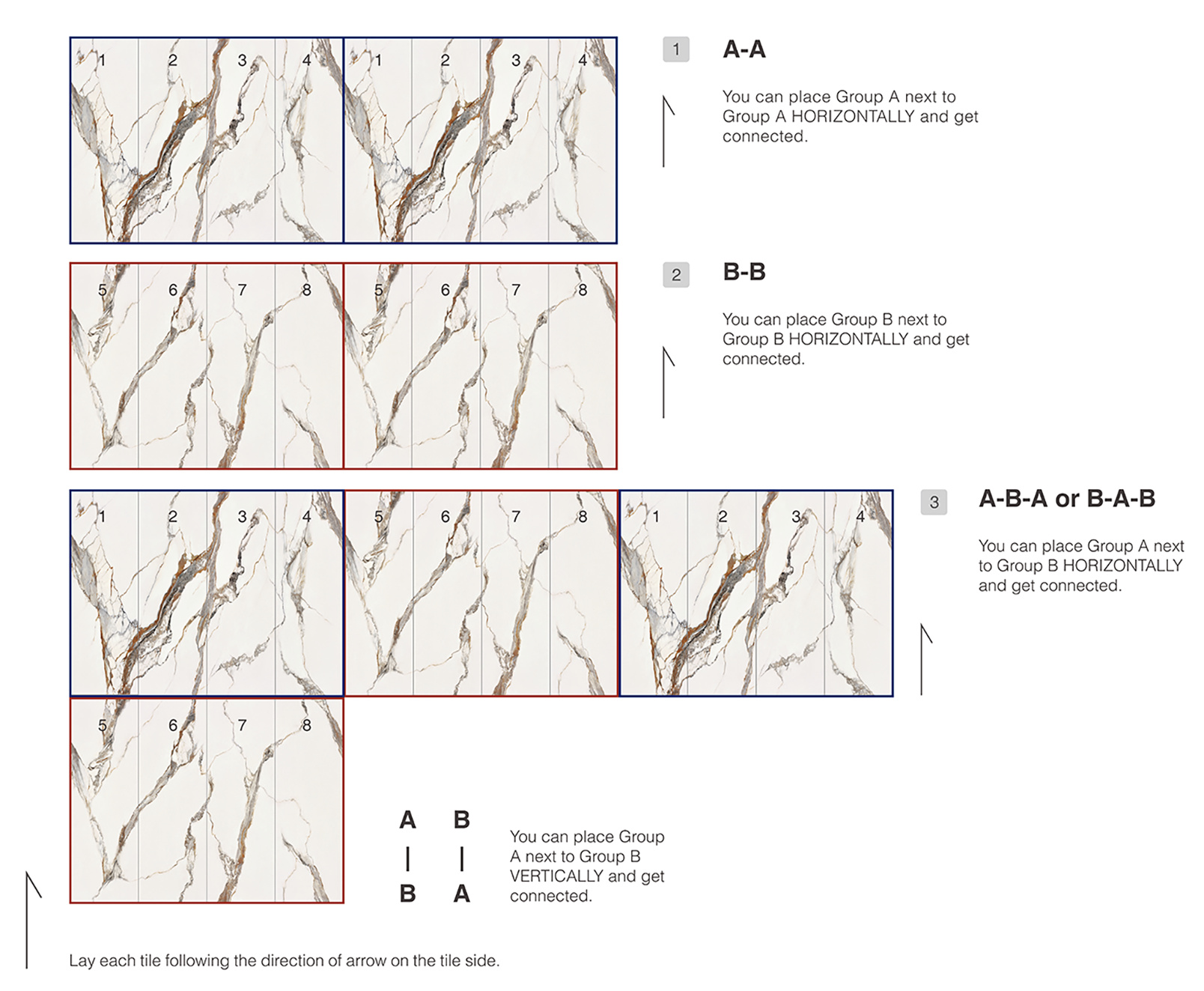 1 2 3 4 1 2 3 4

1 A-A

You can place Group A next to Group A HORIZONTALLY and get connected.

5 6 7 8 5 6 7 8

2 B-B

You can place Group B next to Group B HORIZONTALLY and get connected.

1 2 3 4 5 6 7 8 1 2 3 4

3 A-B-A or B-A-B

You can place Group A next to Group B HORIZONTALLY and get connected.

5 6 7 8

A B
| |
B A

You can place Group A next to Group B VERTICALLY and get connected.

Lay each tile following the direction of arrow on the tile side.