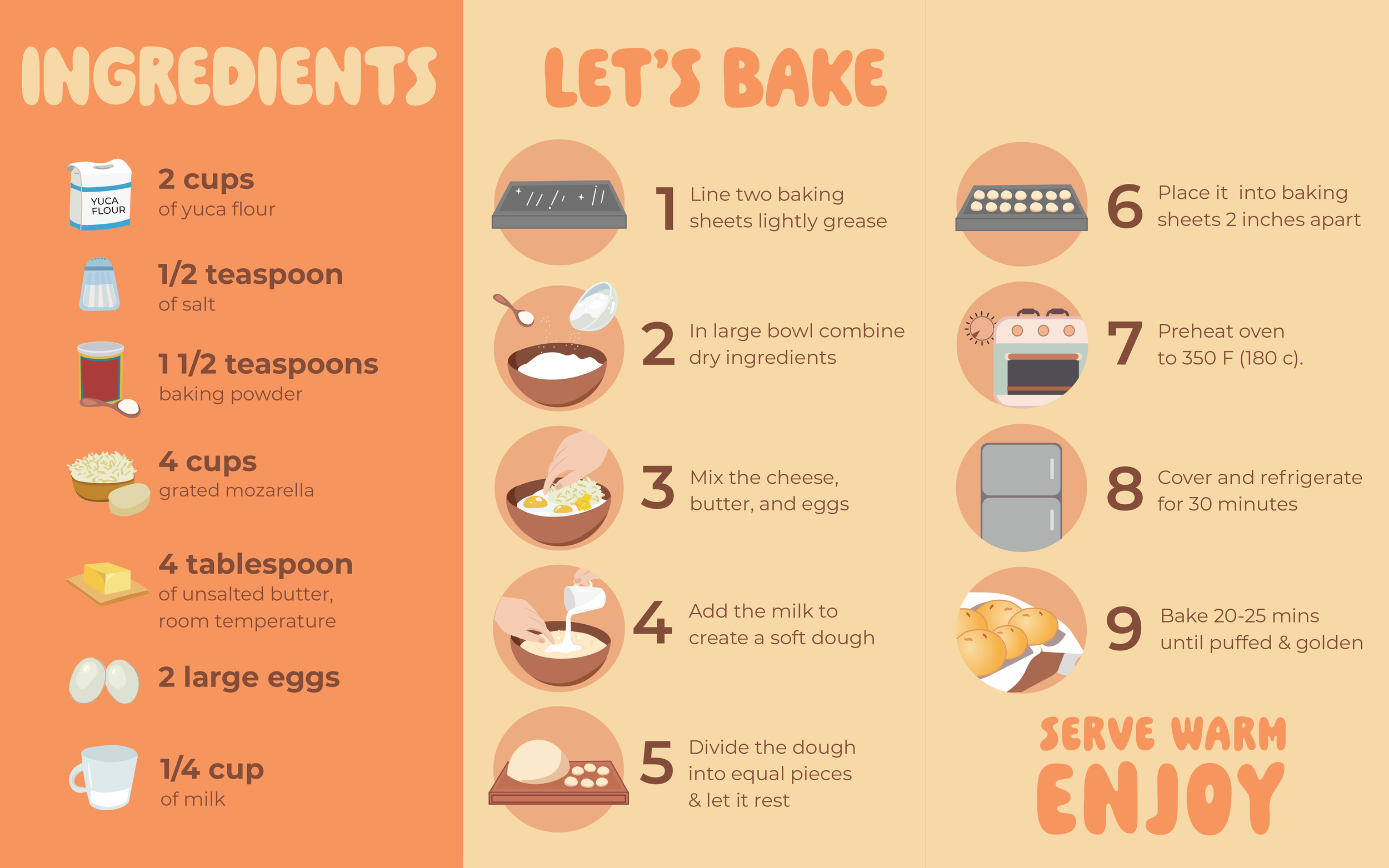 INGREDIENTS

YUCA FLOUR

2 cups
of yuca flour

1/2 teaspoon
of salt

1 1/2 teaspoons
baking powder

4 cups
grated mozarella

4 tablespoon
of unsalted butter, room temperature

2 large eggs

1/4 cup
of milk

LET'S BAKE

1 Line two baking sheets lightly grease

2 In large bowl combine dry ingredients

3 Mix the cheese, butter, and eggs

4 Add the milk to create a soft dough

5 Divide the dough into equal pieces & let it rest

6 Place it  into baking sheets 2 inches apart

7 Preheat oven to 350 F (180 c).

8 Cover and refrigerate for 30 minutes

9 Bake 20-25 mins until puffed & golden

SERVE WARM
ENJOY