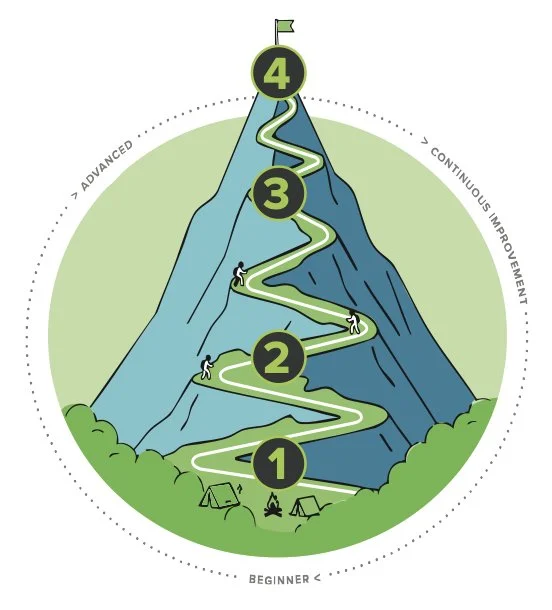 4

> ADVANCED

> CONTINUOUS IMPROVEMENT

3

2

1

BEGINNER <