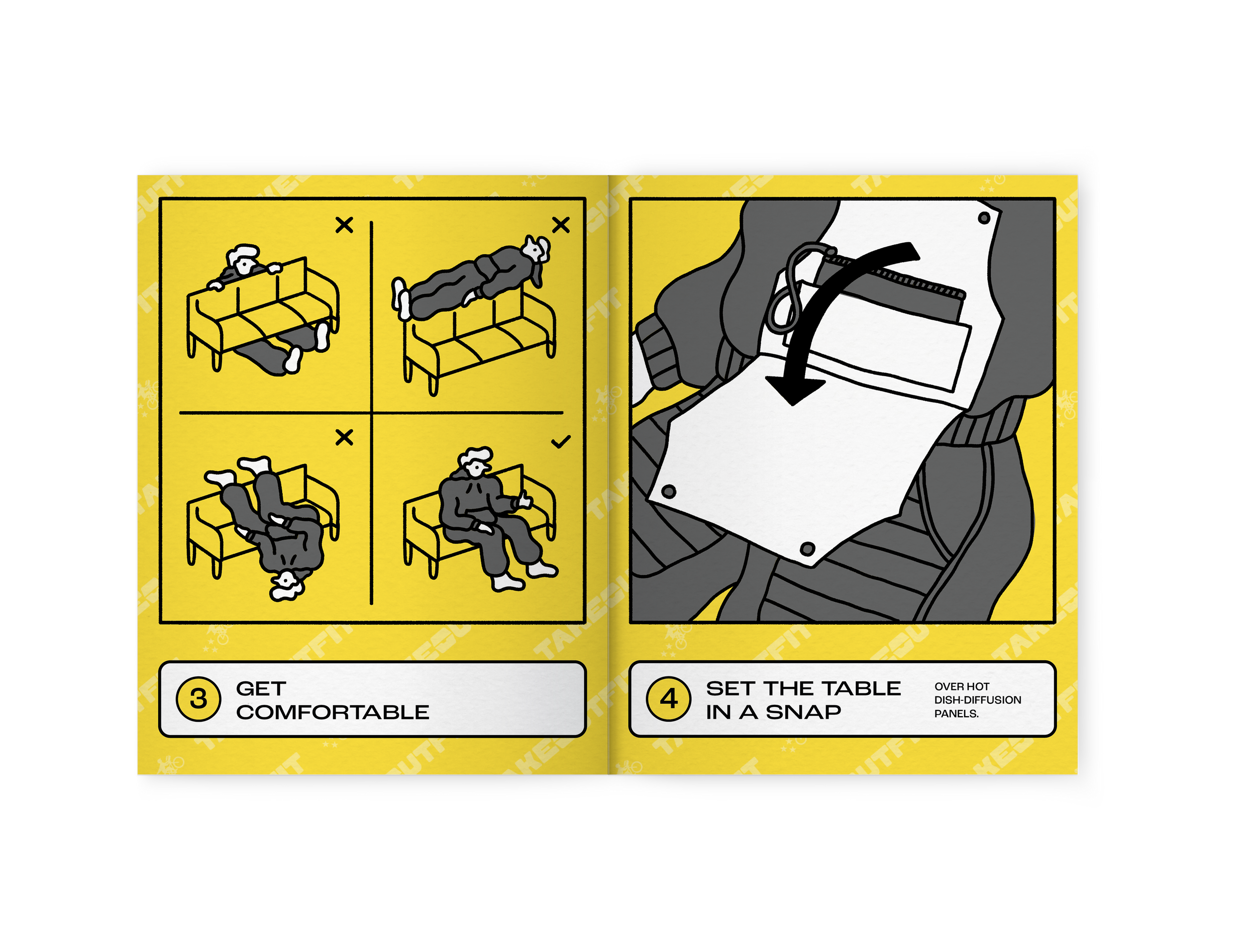 3 GET COMFORTABLE

4 SET THE TABLE IN A SNAP

OVER HOT DISH-DIFFUSION PANELS.