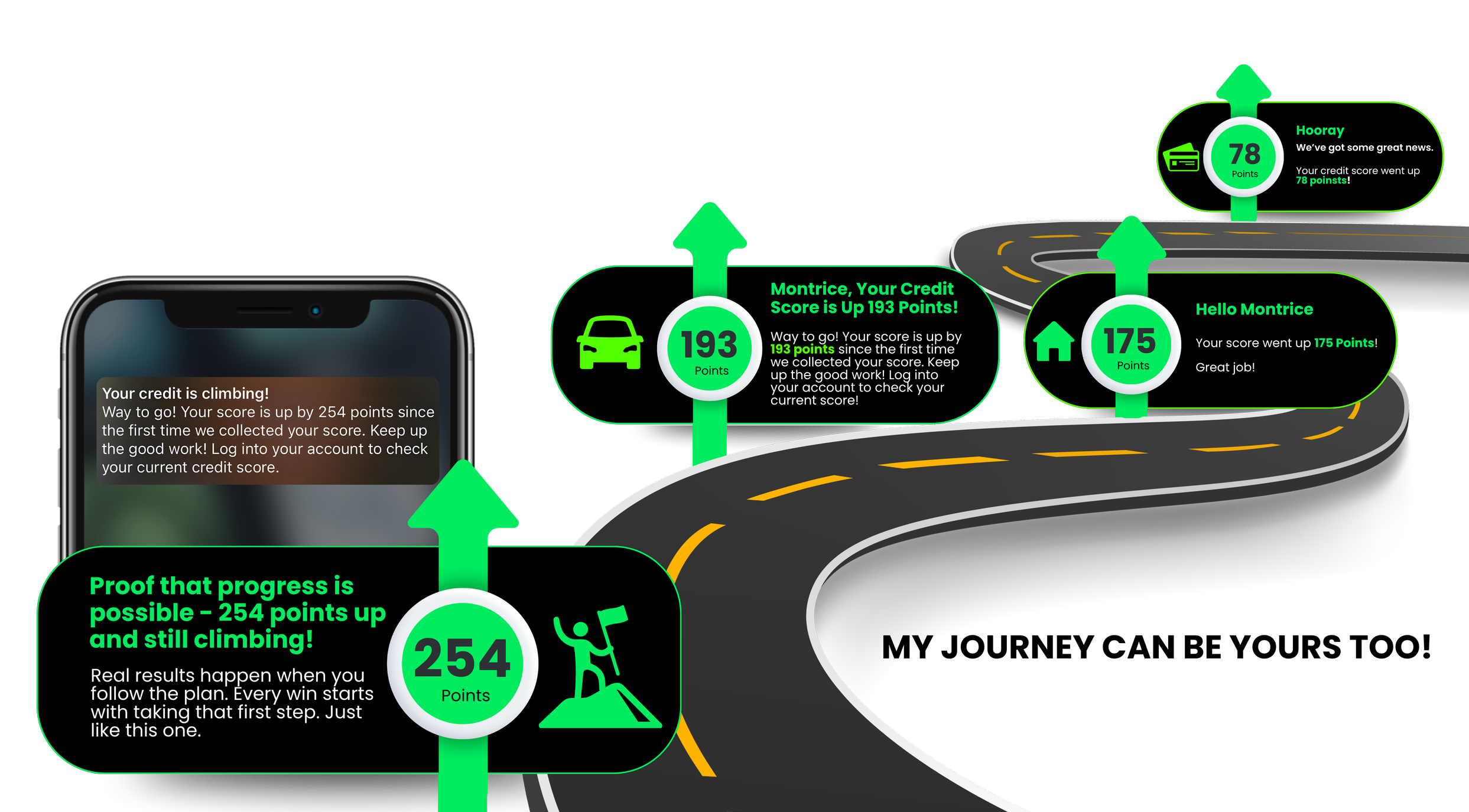 78
Points

Hooray
We've got some great news.

Your credit score went up 78 poinsts!

193
Points

Montrice, Your Credit Score is Up 193 Points!

Way to go! Your score is up by 193 points since the first time we collected your score. Keep up the good work! Log into your account to check your current score!

175
Points

Hello Montrice

Your score went up 175 Points!

Great job!

Your credit is climbing!
Way to go! Your score is up by 254 points since the first time we collected your score. Keep up the good work! Log into your account to check your current credit score.

Proof that progress is possible - 254 points up and still climbing!

Real results happen when you follow the plan. Every win starts with taking that first step. Just like this one.

254
Points

MY JOURNEY CAN BE YOURS TOO!