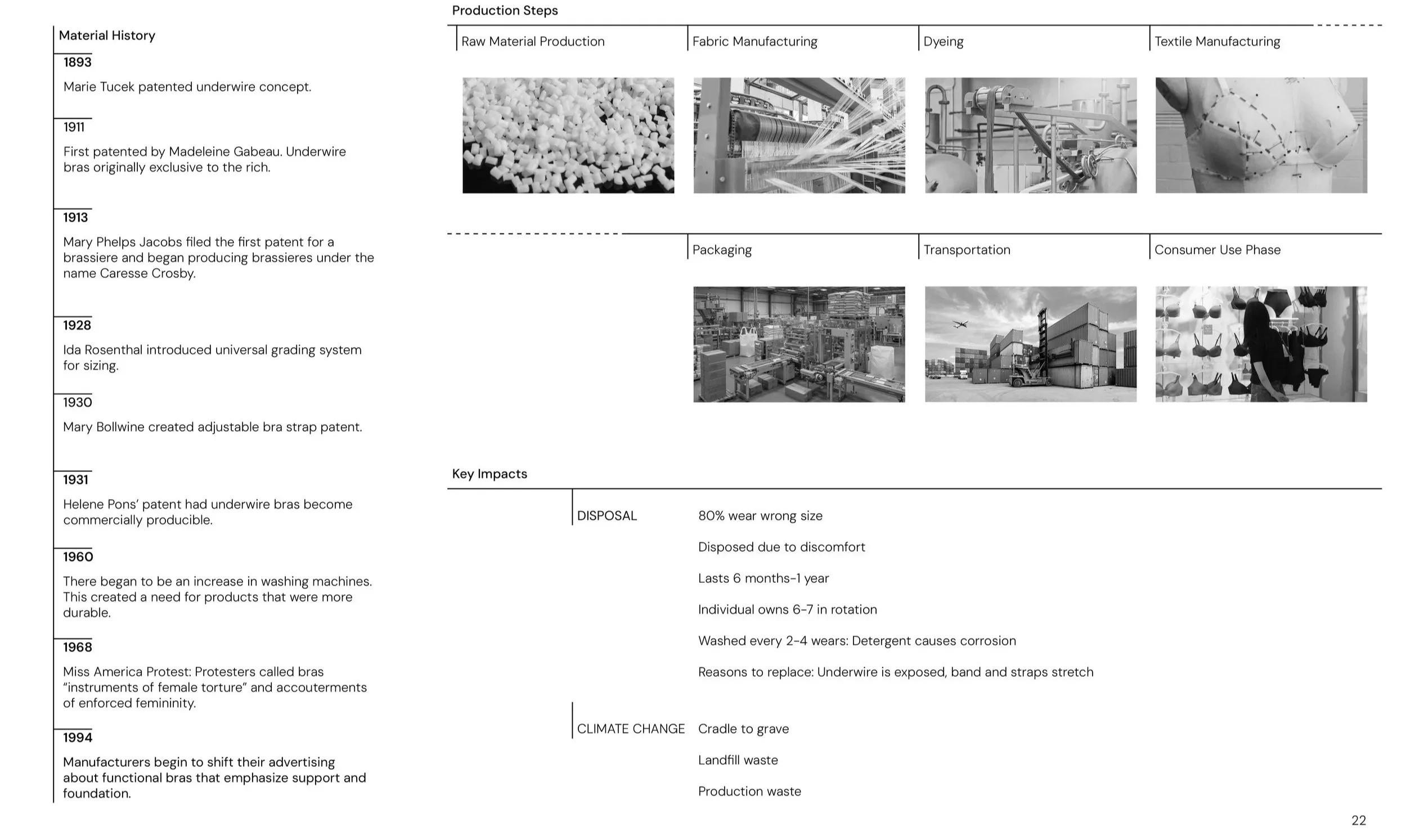 Material History

1893

Marie Tucek patented underwire concept.

1911

First patented by Madeleine Gabeau. Underwire bras originally exclusive to the rich.

1913

Mary Phelps Jacobs filed the first patent for a brassiere and began producing brassieres under the name Caresse Crosby.

1928

Ida Rosenthal introduced universal grading system for sizing.

1930

Mary Bollwine created adjustable bra strap patent.

1931

Helene Pons' patent had underwire bras become commercially producible.

1960

There began to be an increase in washing machines. This created a need for products that were more durable.

1968

Miss America Protest: Protesters called bras "instruments of female torture" and accouterments of enforced femininity.

1994

Manufacturers begin to shift their advertising about functional bras that emphasize support and foundation.

Production Steps

Raw Material Production

Fabric Manufacturing

Dyeing

Textile Manufacturing

Packaging

Transportation

Consumer Use Phase

Key Impacts

DISPOSAL

80% wear wrong size

Disposed due to discomfort

Lasts 6 months-1 year

Individual owns 6-7 in rotation

Washed every 2-4 wears: Detergent causes corrosion

Reasons to replace: Underwire is exposed, band and straps stretch

CLIMATE CHANGE

Cradle to grave

Landfill waste

Production waste

22