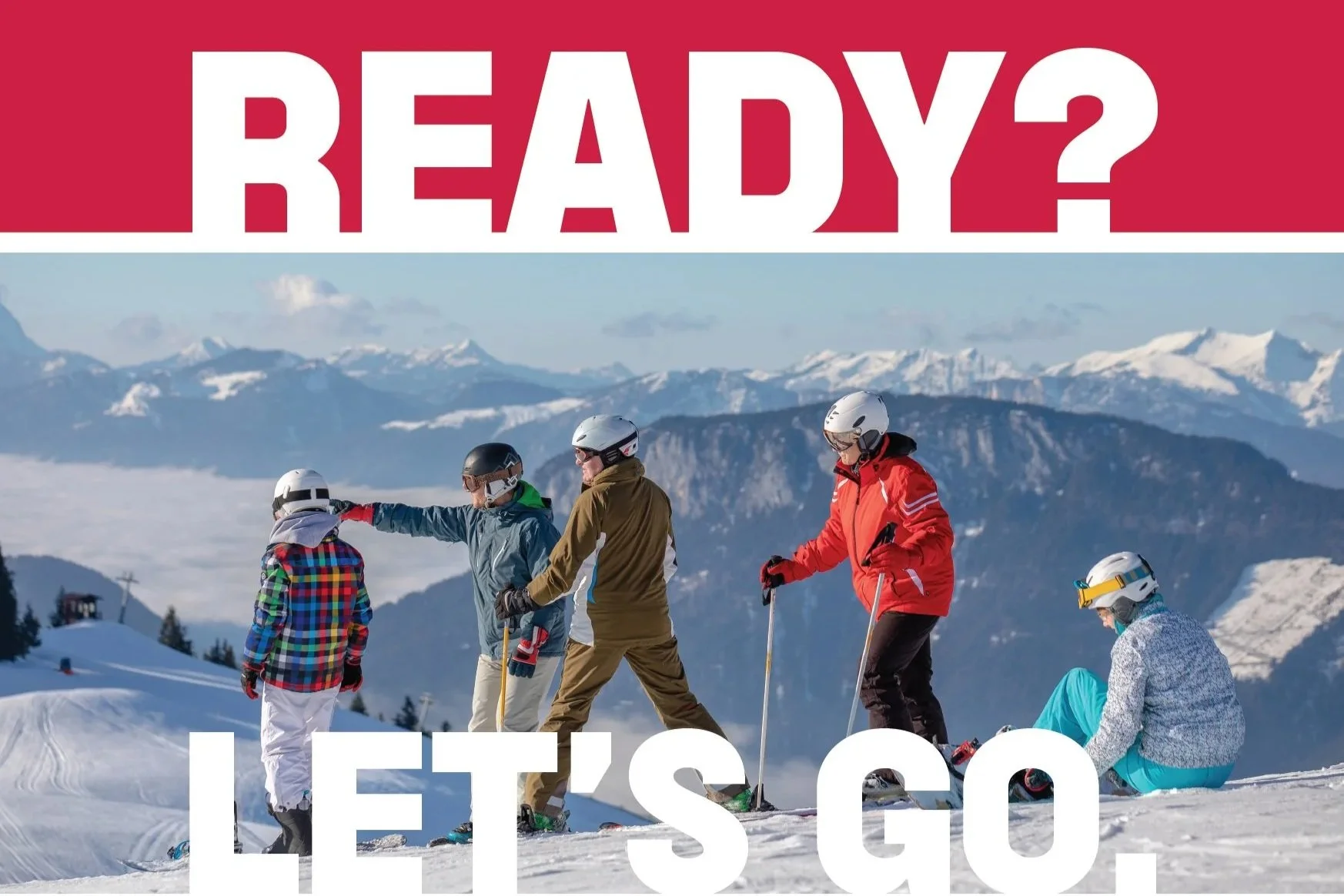 READY?

LET'S GO.