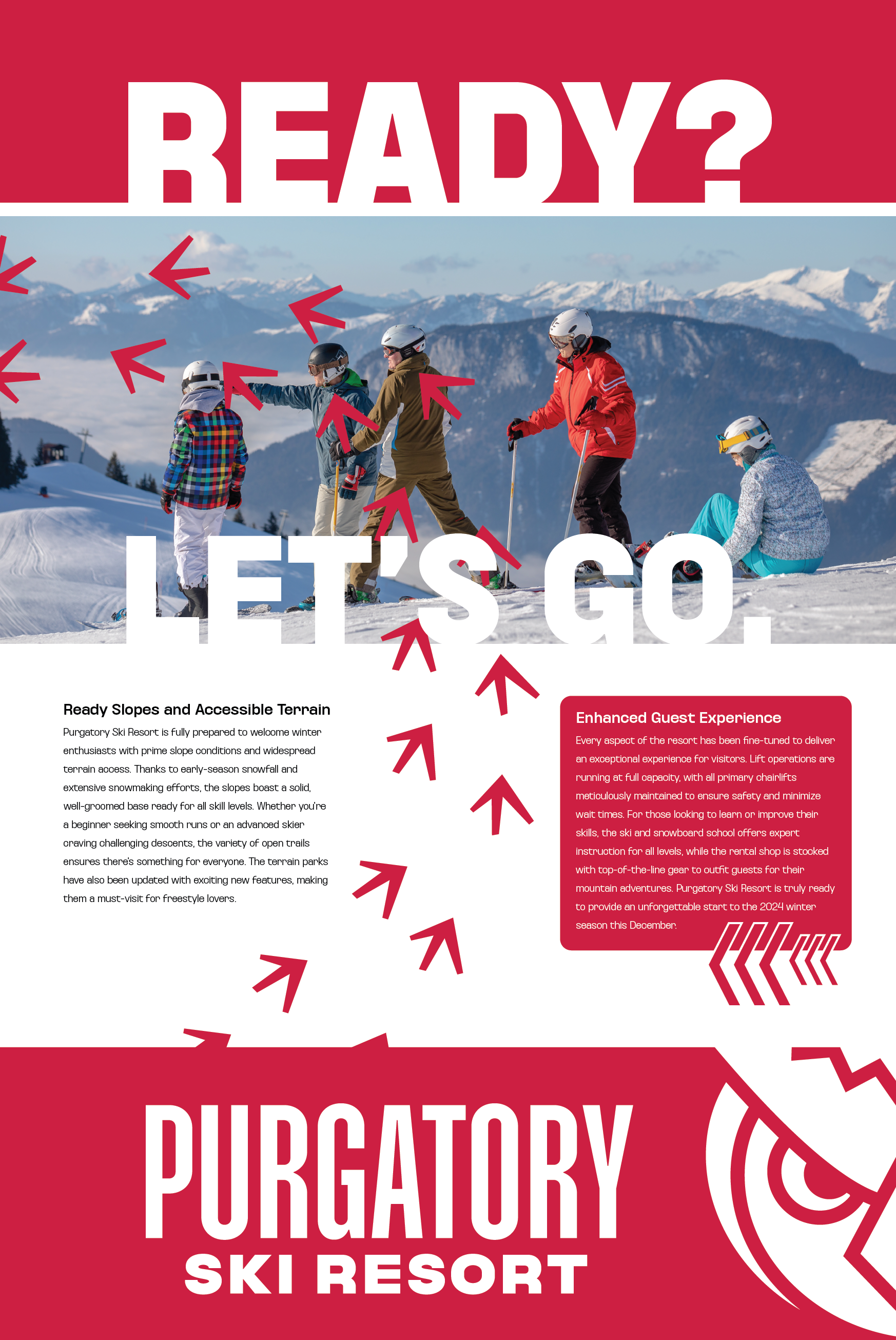 READY?

LET'S GO.

Ready Slopes and Accessible Terrain

Purgatory Ski Resort is fully prepared to welcome winter enthusiasts with prime slope conditions and widespread terrain access. Thanks to early-season snowfall and extensive snowmaking efforts, the slopes boast a solid, well-groomed base ready for all skill levels. Whether you're a beginner seeking smooth runs or an advanced skier craving challenging descents, the variety of open trails ensures there's something for everyone. The terrain parks have also been updated with exciting new features, making them a must-visit for freestyle lovers.

Enhanced Guest Experience

Every aspect of the resort has been fine-tuned to deliver an exceptional experience for visitors. Lift operations are running at full capacity, with all primary chairlifts meticulously maintained to ensure safety and minimize wait times. For those looking to learn or improve their skills, the ski and snowboard school offers expert instruction for all levels, while the rental shop is stocked with top-of-the-line gear to outfit guests for their mountain adventures. Purgatory Ski Resort is truly ready to provide an unforgettable start to the 2024 winter season this December.

PURGATORY
SKI RESORT