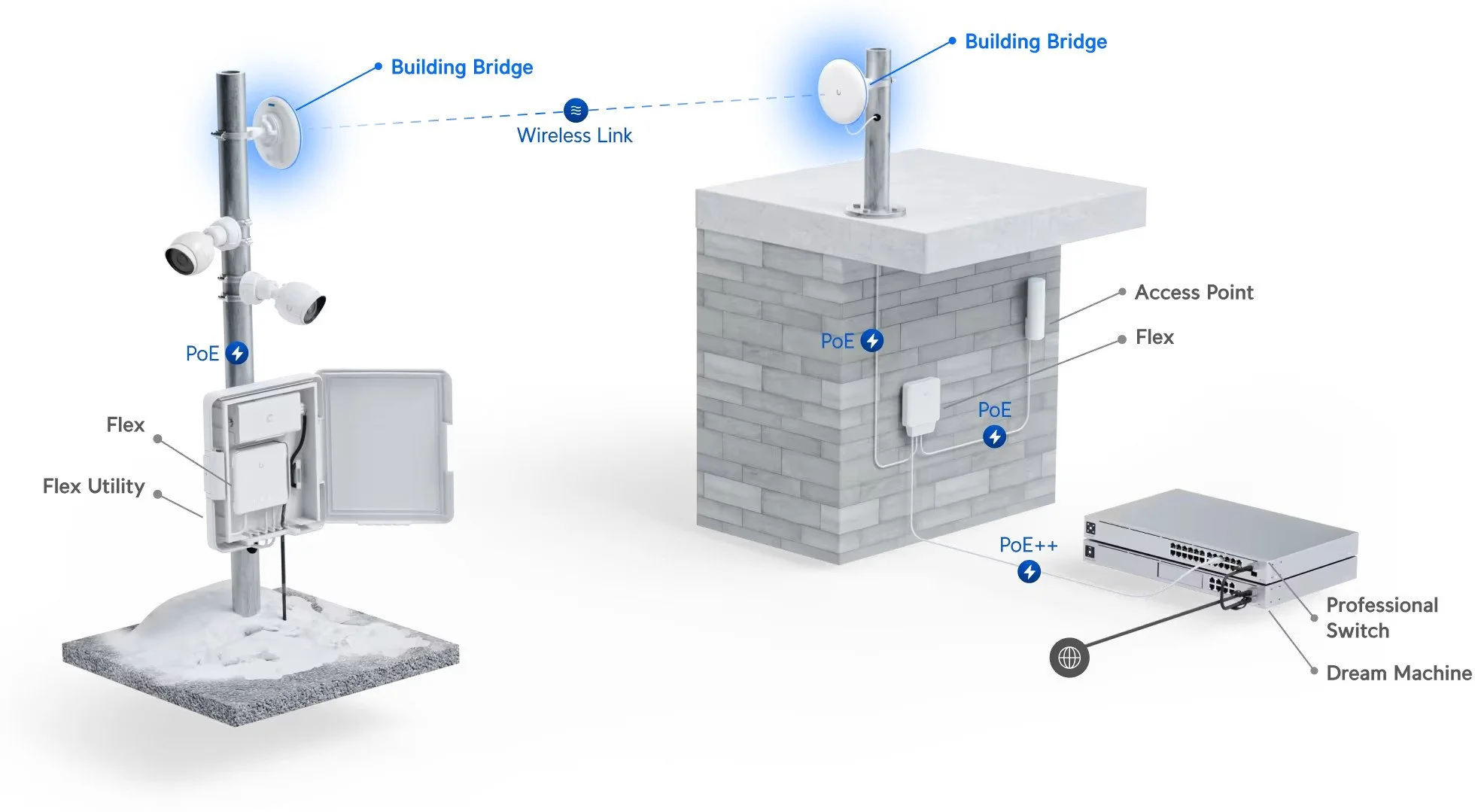 Building Bridge

Building Bridge

Wireless Link

Access Point

Flex

PoE

PoE

PoE

Flex

Flex Utility

PoE++

Professional Switch

Dream Machine