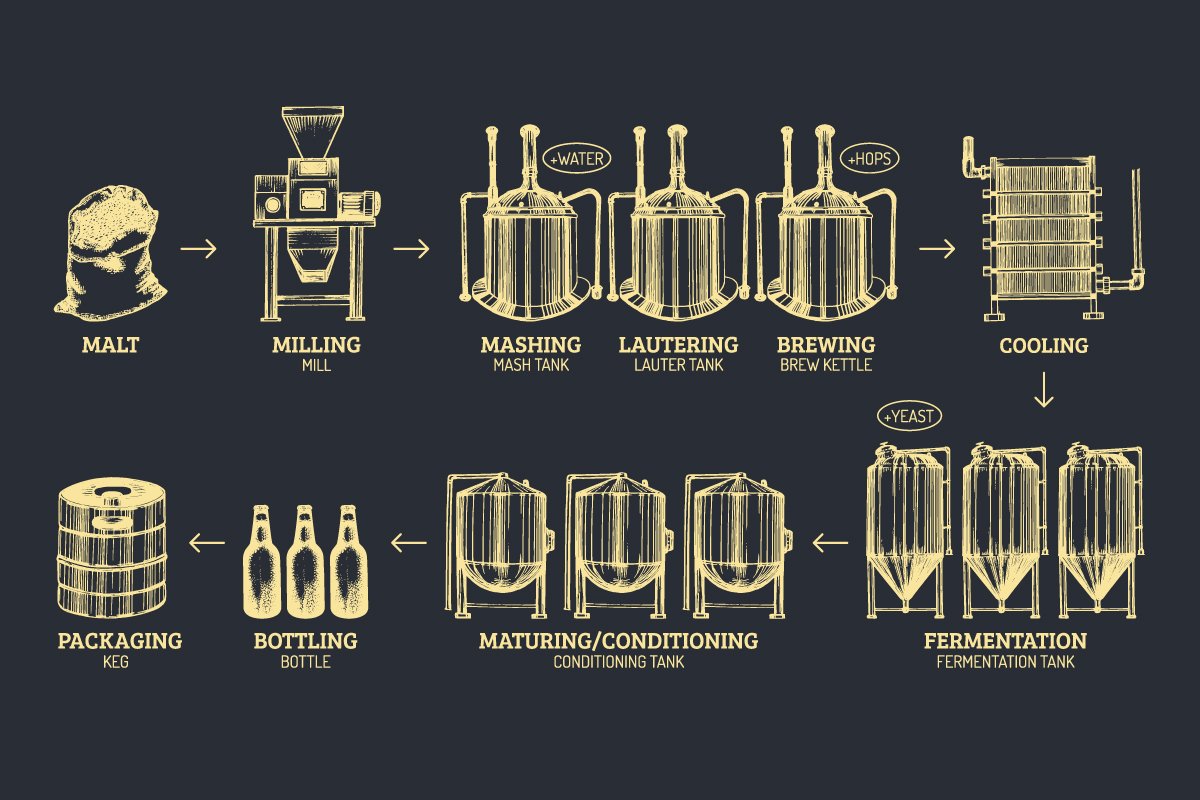 MALT

MILLING
MILL

+WATER

MASHING
MASH TANK

LAUTERING
LAUTER TANK

+HOPS

BREWING
BREW KETTLE

COOLING

+YEAST

FERMENTATION
FERMENTATION TANK

MATURING/CONDITIONING
CONDITIONING TANK

BOTTLING
BOTTLE

PACKAGING
KEG