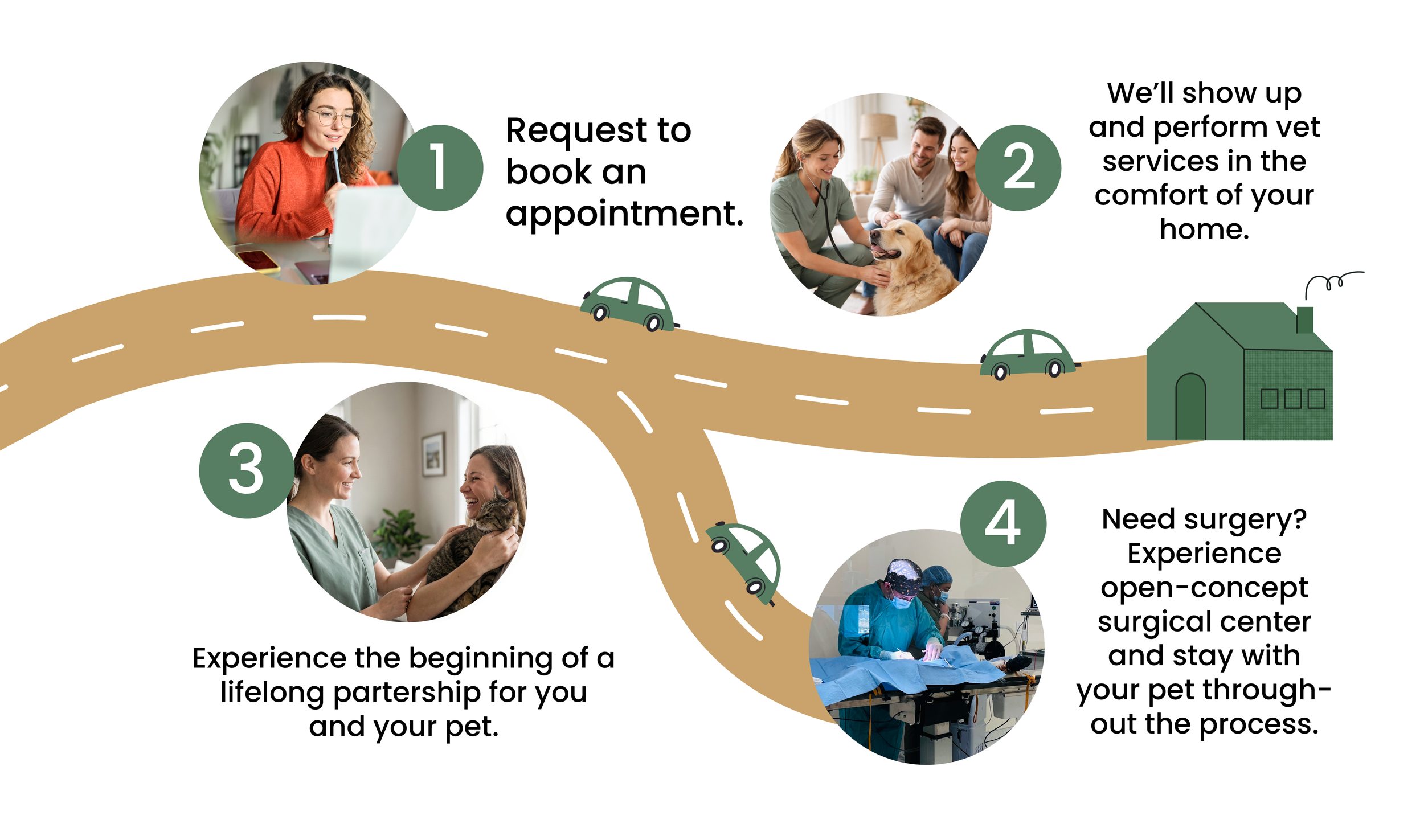 1

Request to book an appointment.

2

We'll show up and perform vet services in the comfort of your home.

3

Experience the beginning of a lifelong partership for you and your pet.

4

Need surgery? Experience open-concept surgical center and stay with your pet throughout the process.