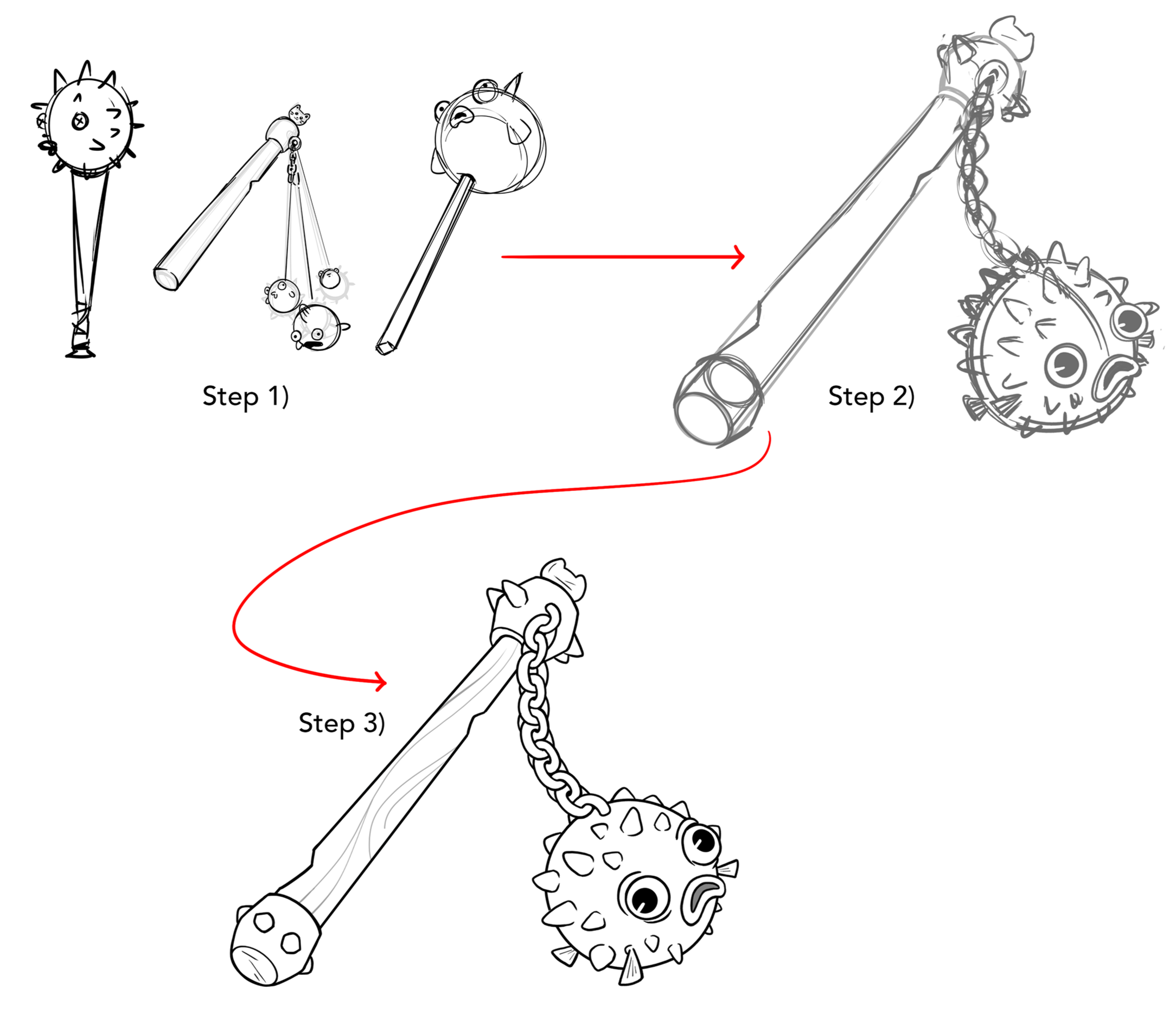 Step 1)

Step 2)

Step 3)