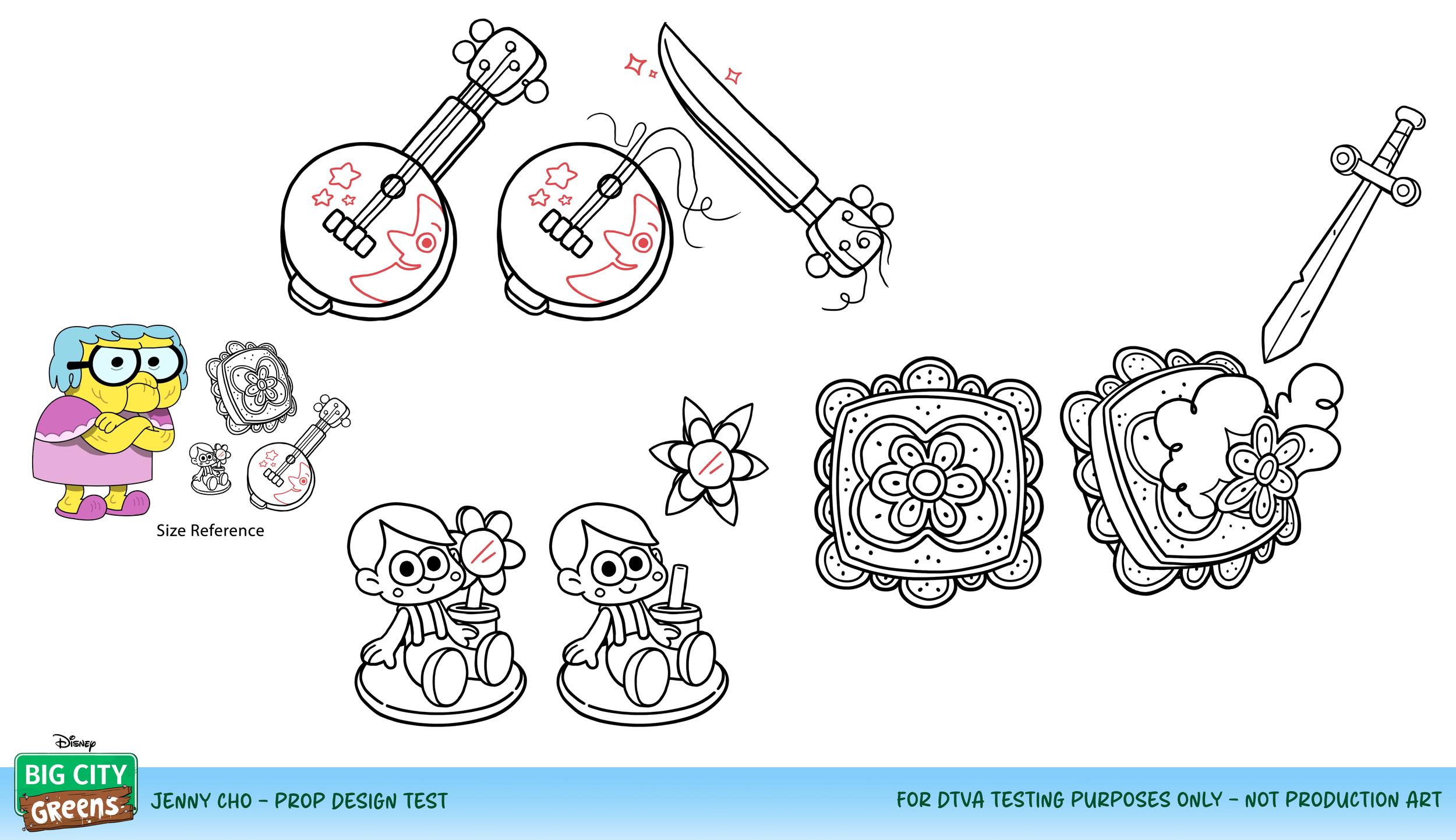 Size Reference

Disney
BIG CITY
Greens

JENNY CHO – PROP DESIGN TEST

FOR DTVA TESTING PURPOSES ONLY – NOT PRODUCTION ART