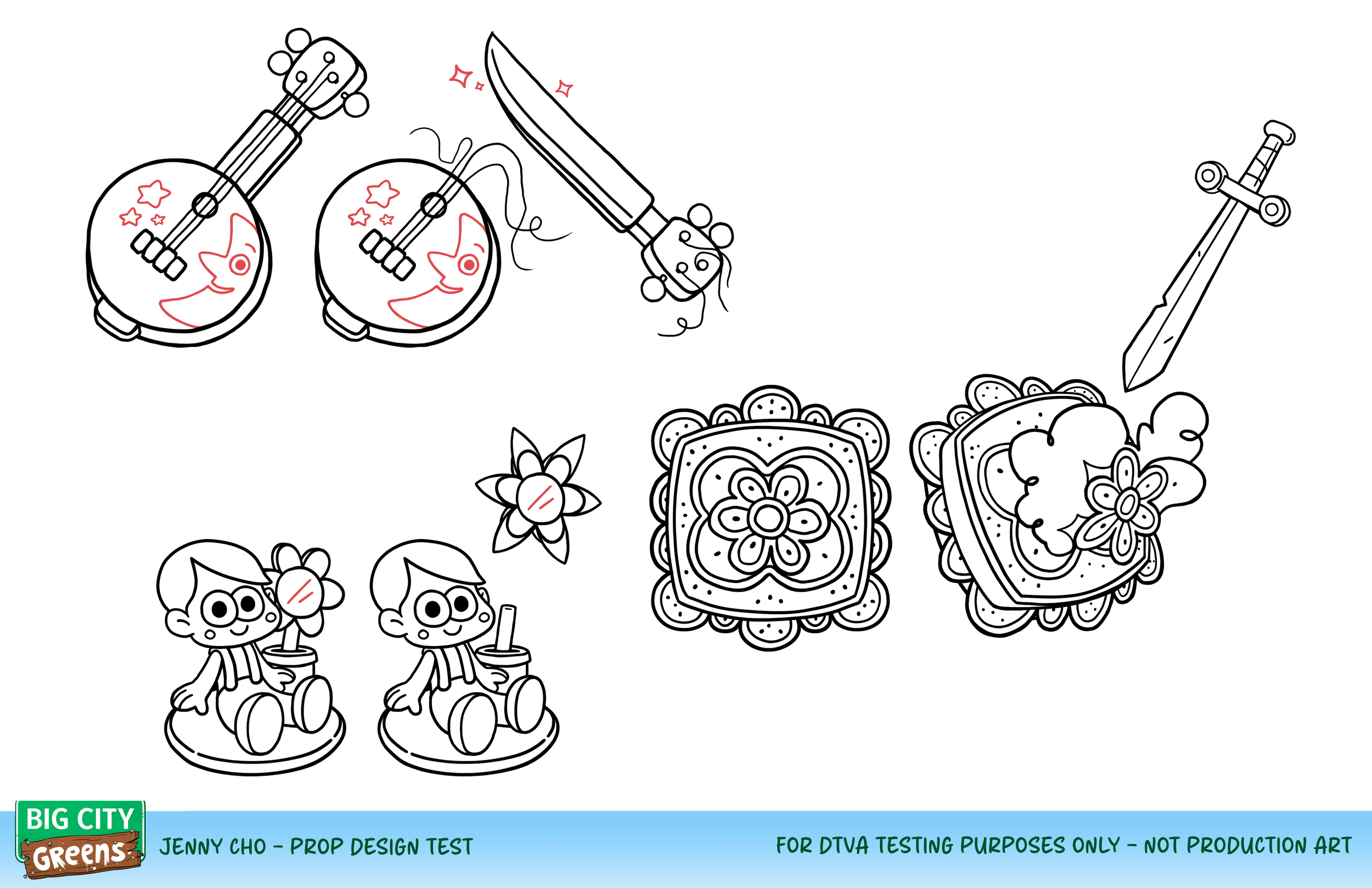 BIG CITY Greens

JENNY CHO - PROP DESIGN TEST

FOR DTVA TESTING PURPOSES ONLY - NOT PRODUCTION ART