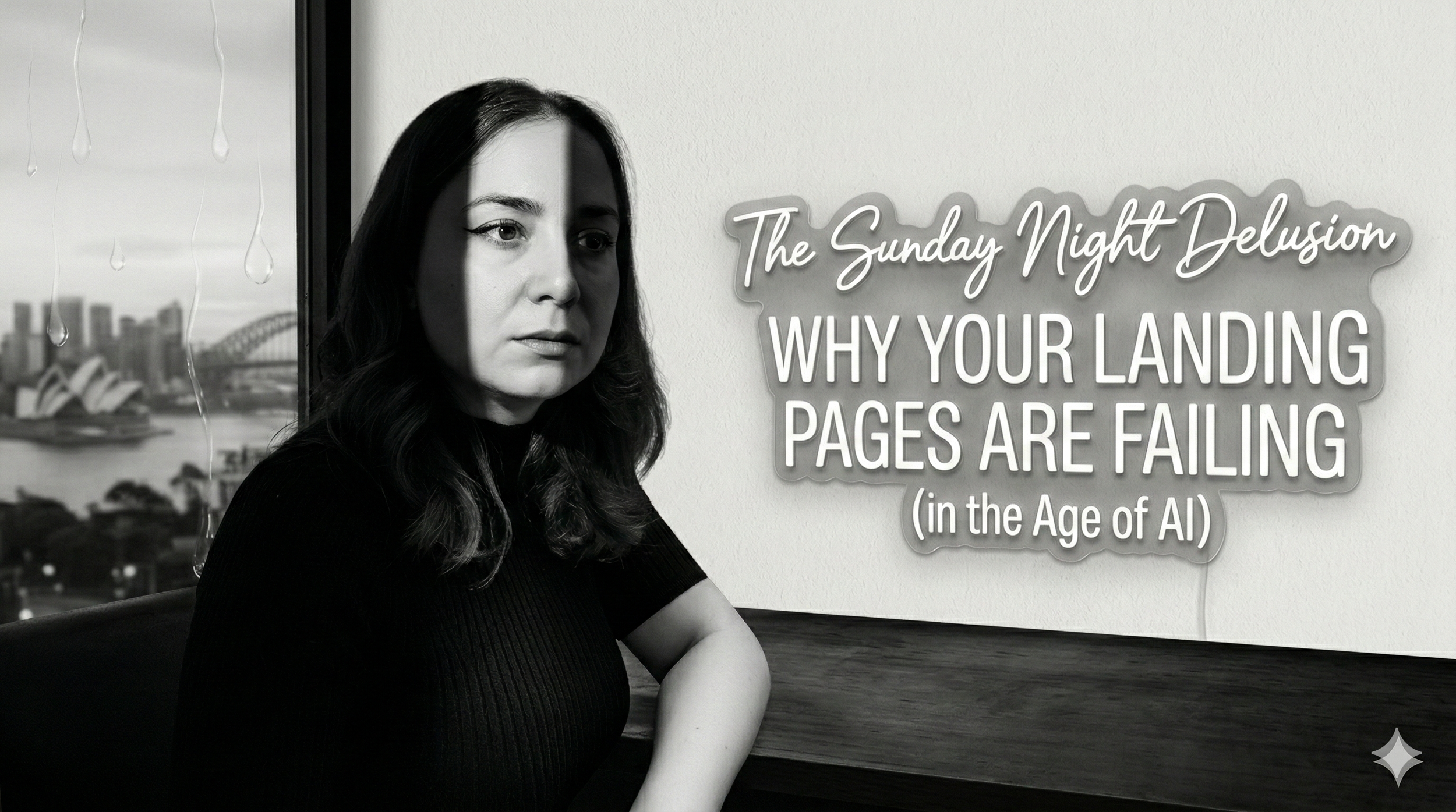 The Sunday Night Delusion
WHY YOUR LANDING PAGES ARE FAILING
(in the Age of AI)