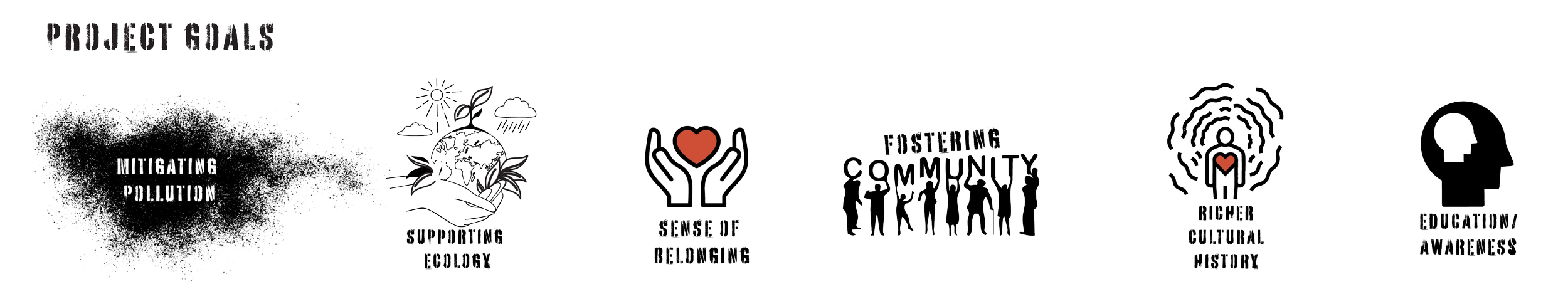 PROJECT GOALS

MITIGATING POLLUTION

SUPPORTING ECOLOGY

SENSE OF BELONGING

FOSTERING COMMUNITY

RICHER CULTURAL HISTORY

EDUCATION/ AWARENESS