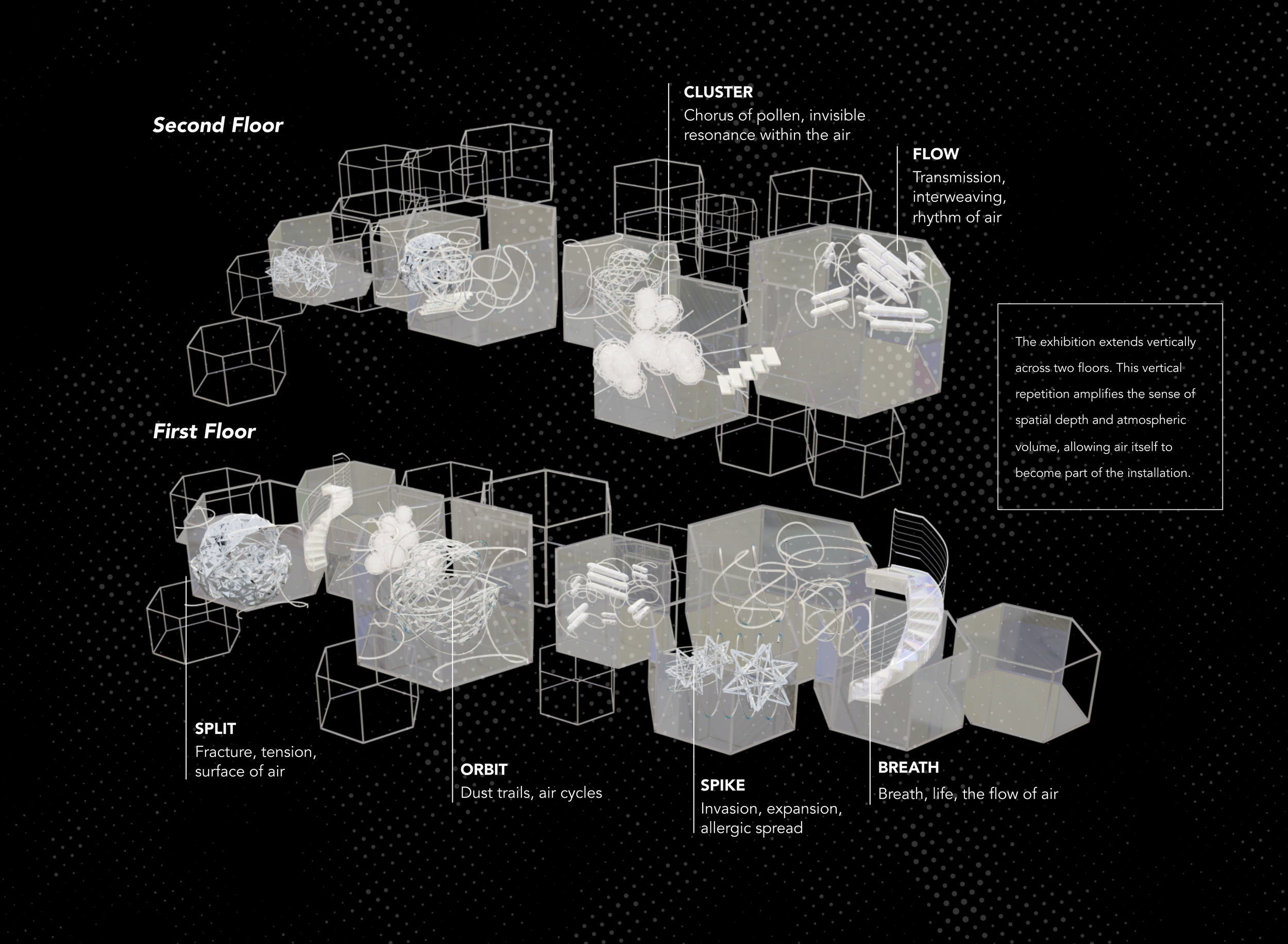 Second Floor

CLUSTER
Chorus of pollen, invisible resonance within the air

FLOW
Transmission, interweaving, rhythm of air

The exhibition extends vertically across two floors. This vertical repetition amplifies the sense of spatial depth and atmospheric volume, allowing air itself to become part of the installation.

First Floor

SPLIT
Fracture, tension, surface of air

ORBIT
Dust trails, air cycles

SPIKE
Invasion, expansion, allergic spread

BREATH
Breath, life, the flow of air