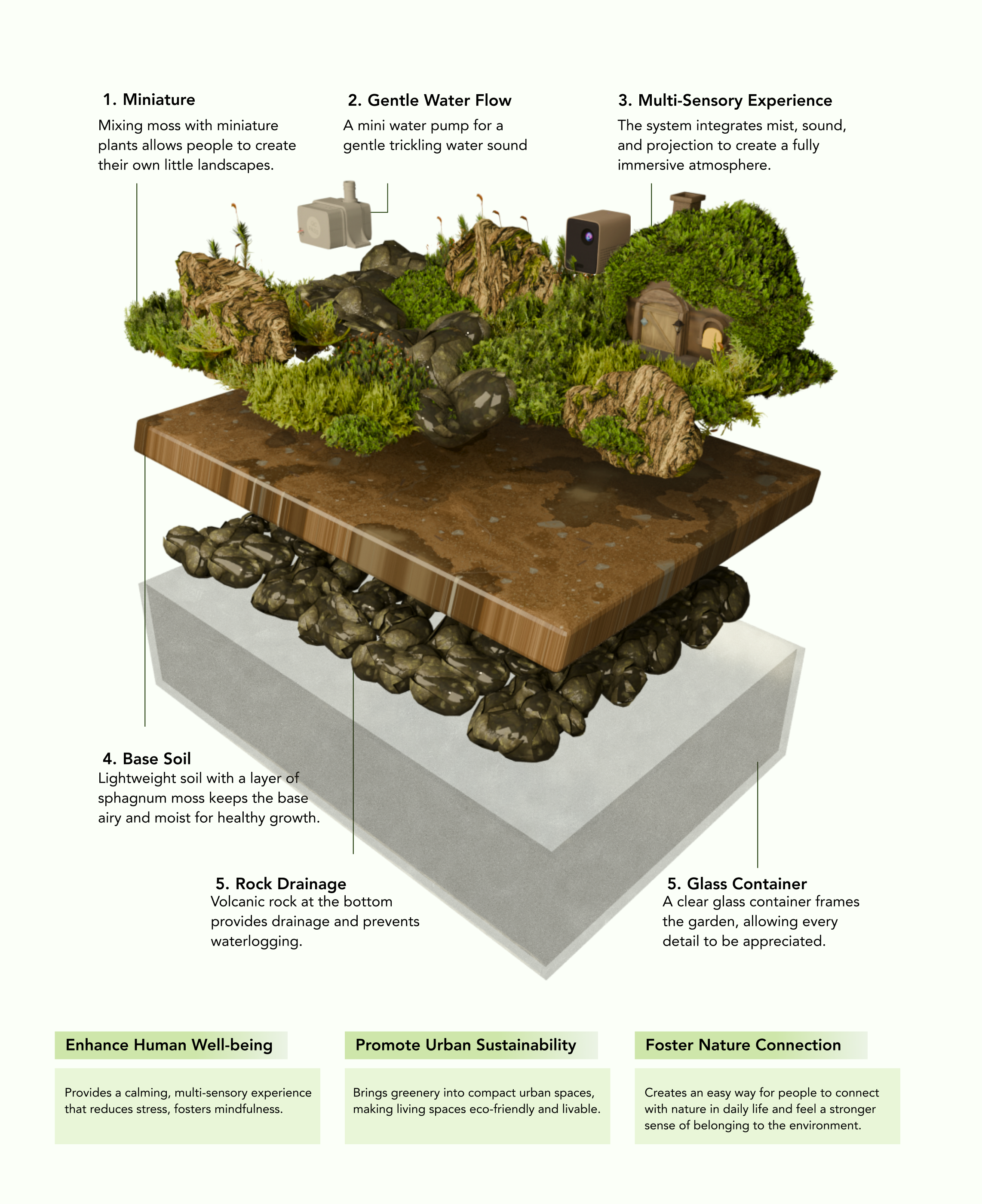 1. Miniature
Mixing moss with miniature plants allows people to create their own little landscapes.

2. Gentle Water Flow
A mini water pump for a gentle trickling water sound

3. Multi-Sensory Experience
The system integrates mist, sound, and projection to create a fully immersive atmosphere.

4. Base Soil
Lightweight soil with a layer of sphagnum moss keeps the base airy and moist for healthy growth.

5. Rock Drainage
Volcanic rock at the bottom provides drainage and prevents waterlogging.

5. Glass Container
A clear glass container frames the garden, allowing every detail to be appreciated.

Enhance Human Well-being

Provides a calming, multi-sensory experience that reduces stress, fosters mindfulness.

Promote Urban Sustainability

Brings greenery into compact urban spaces, making living spaces eco-friendly and livable.

Foster Nature Connection

Creates an easy way for people to connect with nature in daily life and feel a stronger sense of belonging to the environment.