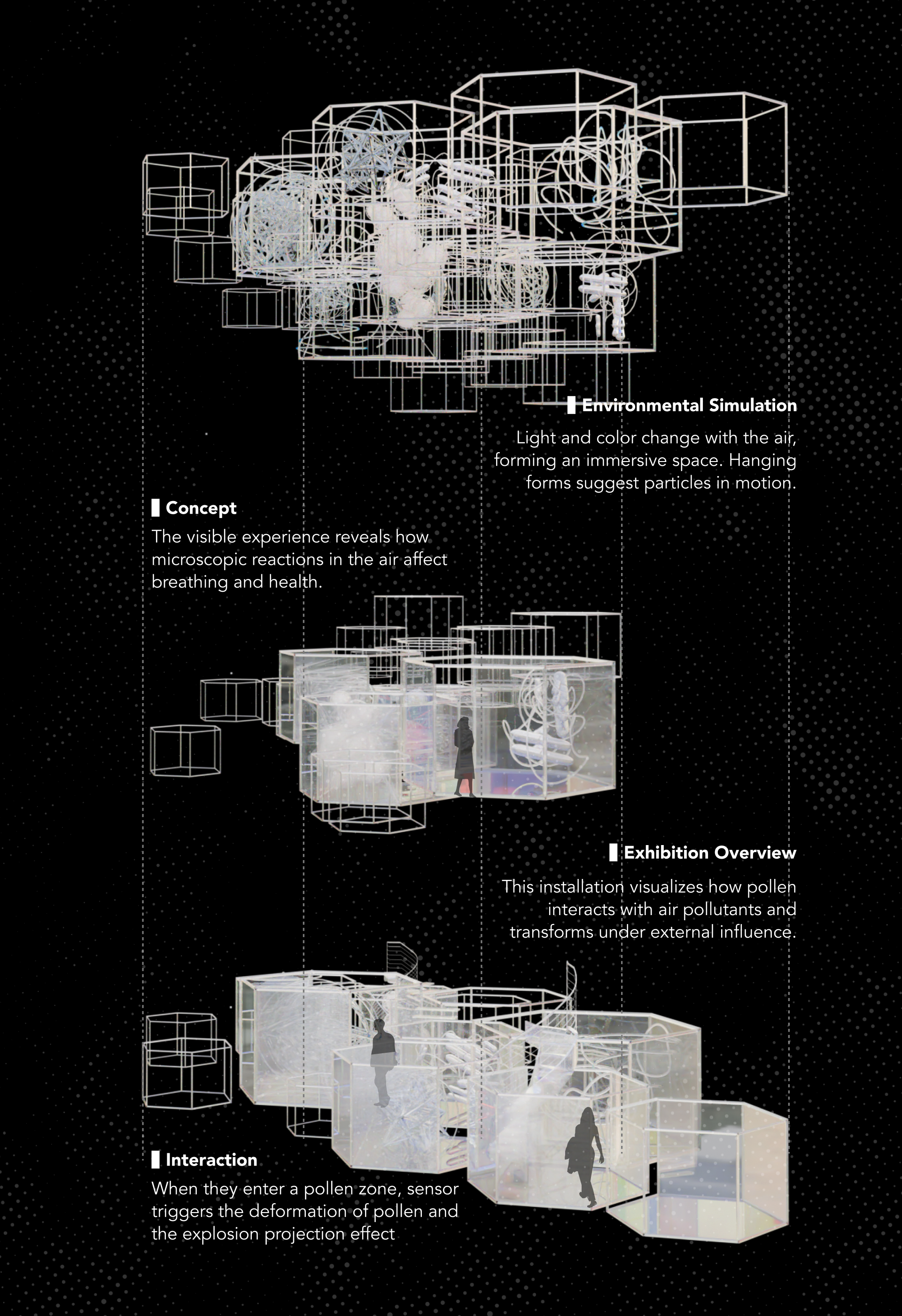 Environmental Simulation

Light and color change with the air, forming an immersive space. Hanging forms suggest particles in motion.

Concept

The visible experience reveals how microscopic reactions in the air affect breathing and health.

Exhibition Overview

This installation visualizes how pollen interacts with air pollutants and transforms under external influence.

Interaction

When they enter a pollen zone, sensor triggers the deformation of pollen and the explosion projection effect